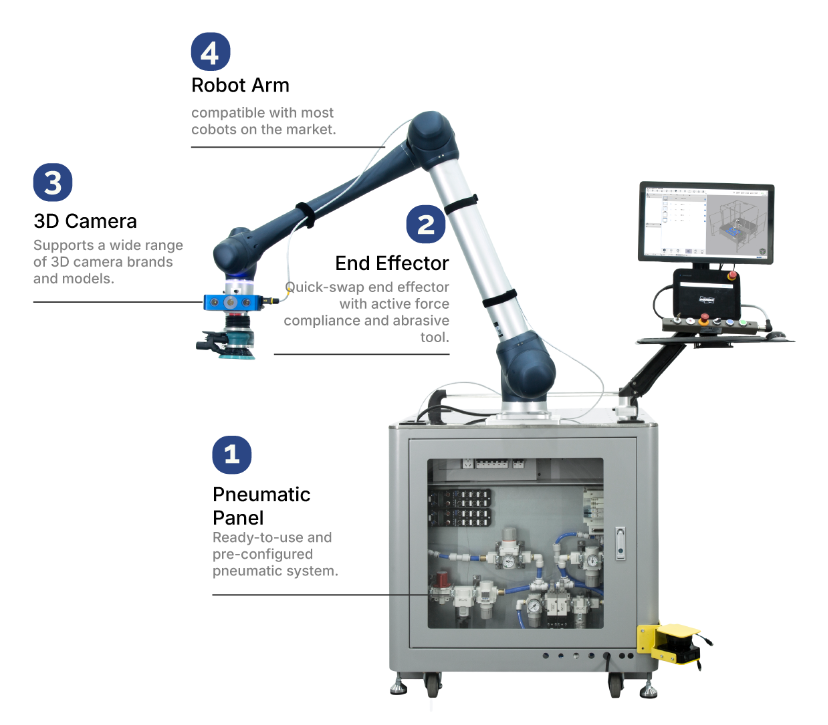 4
Robot Arm
compatible with most cobots on the market.

3
3D Camera
Supports a wide range of 3D camera brands and models.

2
End Effector
Quick-swap end effector with active force compliance and abrasive tool.

1
Pneumatic Panel
Ready-to-use and pre-configured pneumatic system.