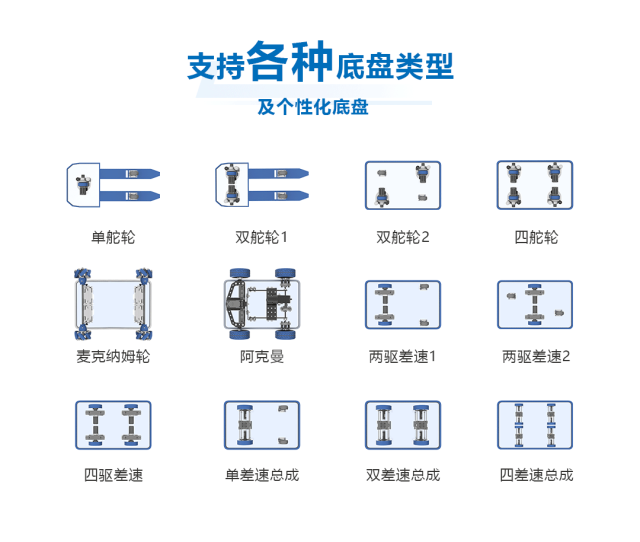 支持各种底盘类型
及个性化底盘

单舵轮
双舵轮1
双舵轮2
四舵轮

麦克纳姆轮
阿克曼
两驱差速1
两驱差速2

四驱差速
单差速总成
双差速总成
四差速总成