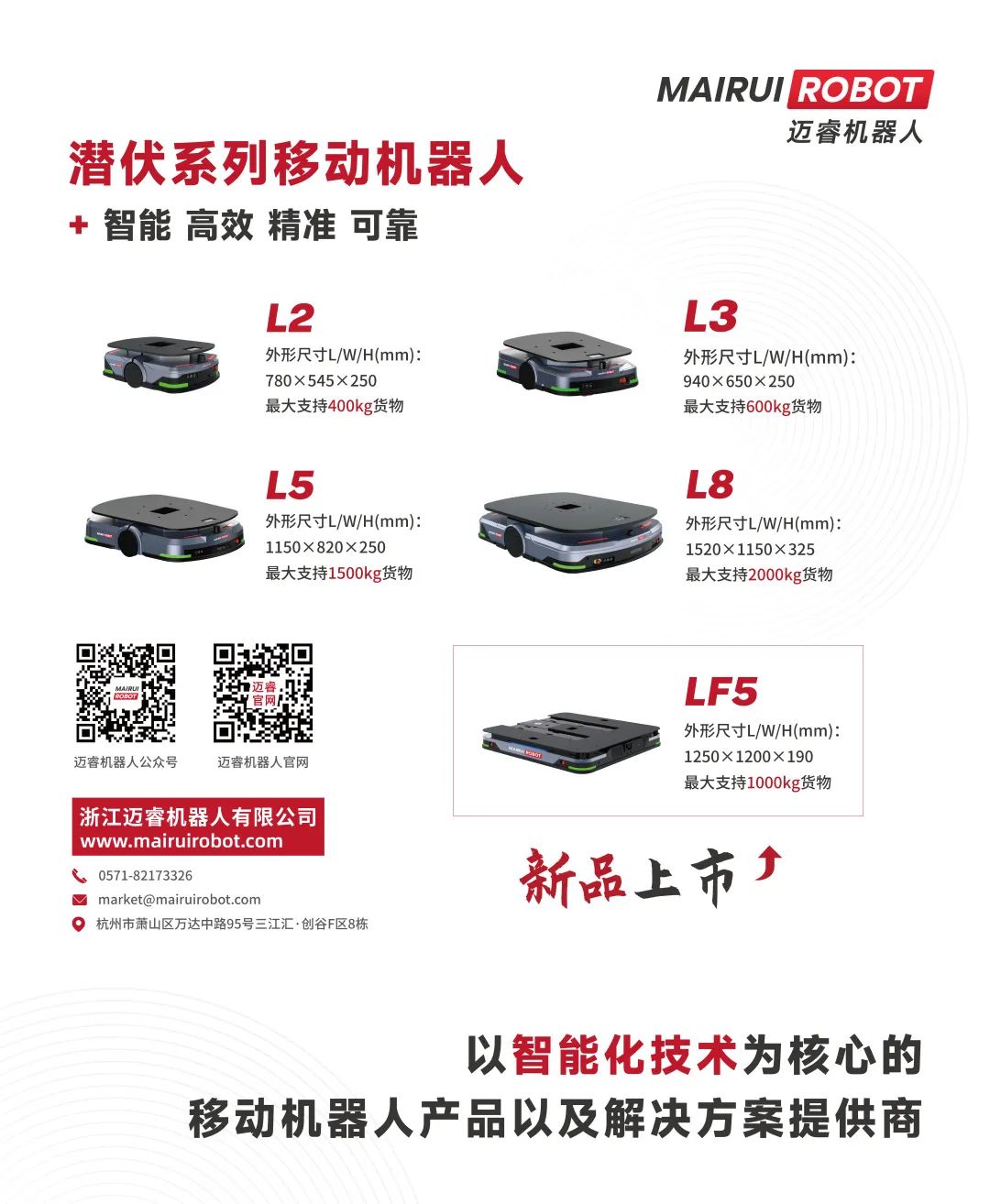 MAIRUI ROBOT
迈睿机器人

潜伏系列移动机器人
+ 智能 高效 精准 可靠

L2
外形尺寸L/W/H(mm)：
780×545×250
最大支持400kg货物

L3
外形尺寸L/W/H(mm)：
940×650×250
最大支持600kg货物

L5
外形尺寸L/W/H(mm)：
1150×820×250
最大支持1500kg货物

L8
外形尺寸L/W/H(mm)：
1520×1150×325
最大支持2000kg货物

MAIRUI ROBOT
迈睿机器人公众号

迈睿官网
迈睿机器人官网

LF5
外形尺寸L/W/H(mm)：
1250×1200×190
最大支持1000kg货物

浙江迈睿机器人有限公司
www.mairuirobot.com

0571-82173326
market@mairuirobot.com
杭州市萧山区万达中路95号三江汇·创谷F区8栋

新品上市

以智能化技术为核心的
移动机器人产品以及解决方案提供商