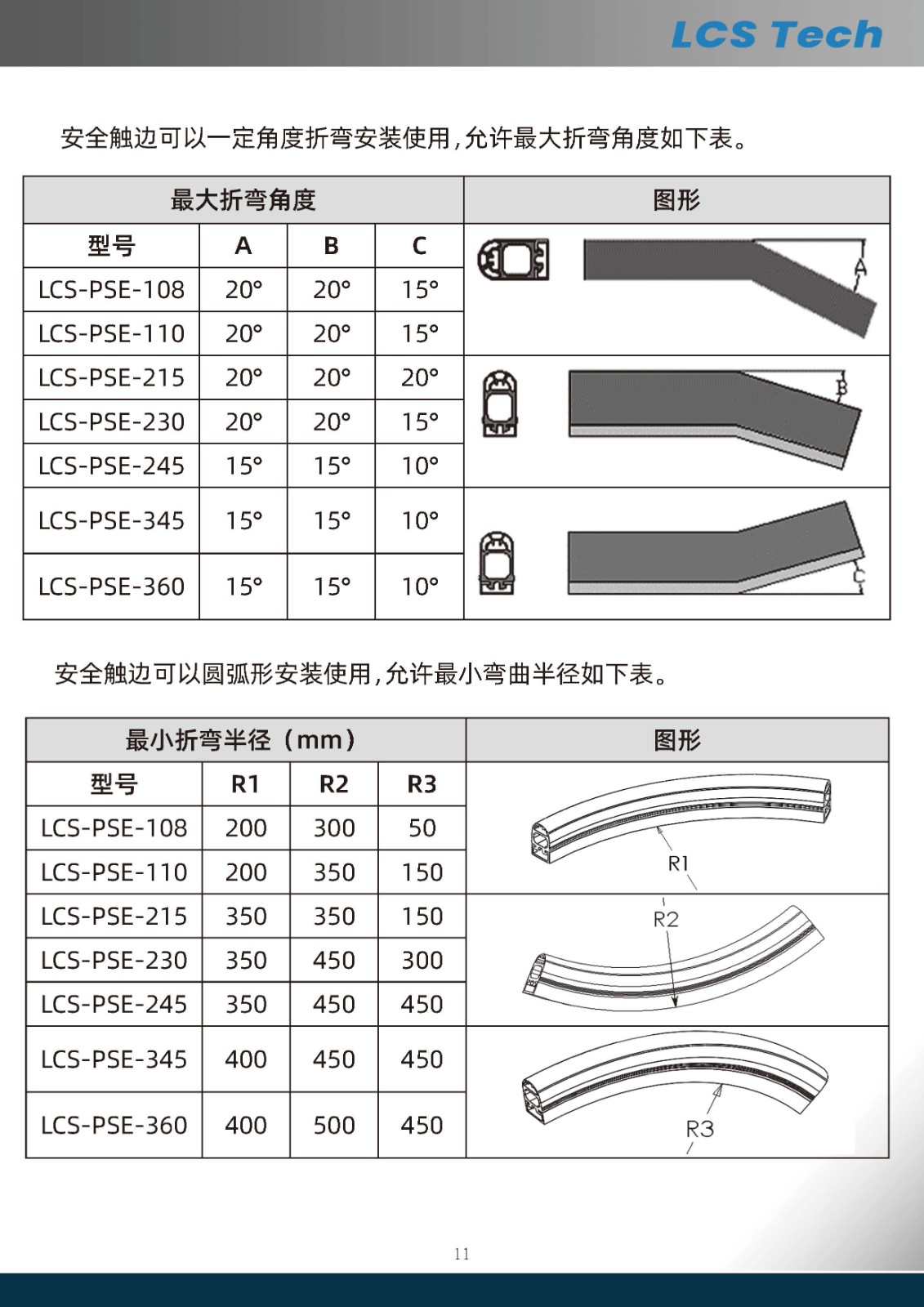 LCS Tech

安全触边可以一定角度折弯安装使用，允许最大折弯角度如下表。

| 最大折弯角度 | | | | 图形 |
|---|---|---|---|---|
| 型号 | A | B | C | A |
| LCS-PSE-108 | 20° | 20° | 15° | |
| LCS-PSE-110 | 20° | 20° | 15° | |
| LCS-PSE-215 | 20° | 20° | 20° | B |
| LCS-PSE-230 | 20° | 20° | 15° | |
| LCS-PSE-245 | 15° | 15° | 10° | |
| LCS-PSE-345 | 15° | 15° | 10° | C |
| LCS-PSE-360 | 15° | 15° | 10° | |

安全触边可以圆弧形安装使用，允许最小弯曲半径如下表。

| 最小折弯半径（mm） | | | | 图形 |
|---|---|---|---|---|
| 型号 | R1 | R2 | R3 | R1 |
| LCS-PSE-108 | 200 | 300 | 50 | |
| LCS-PSE-110 | 200 | 350 | 150 | |
| LCS-PSE-215 | 350 | 350 | 150 | R2 |
| LCS-PSE-230 | 350 | 450 | 300 | |
| LCS-PSE-245 | 350 | 450 | 450 | |
| LCS-PSE-345 | 400 | 450 | 450 | R3 |
| LCS-PSE-360 | 400 | 500 | 450 | |

11