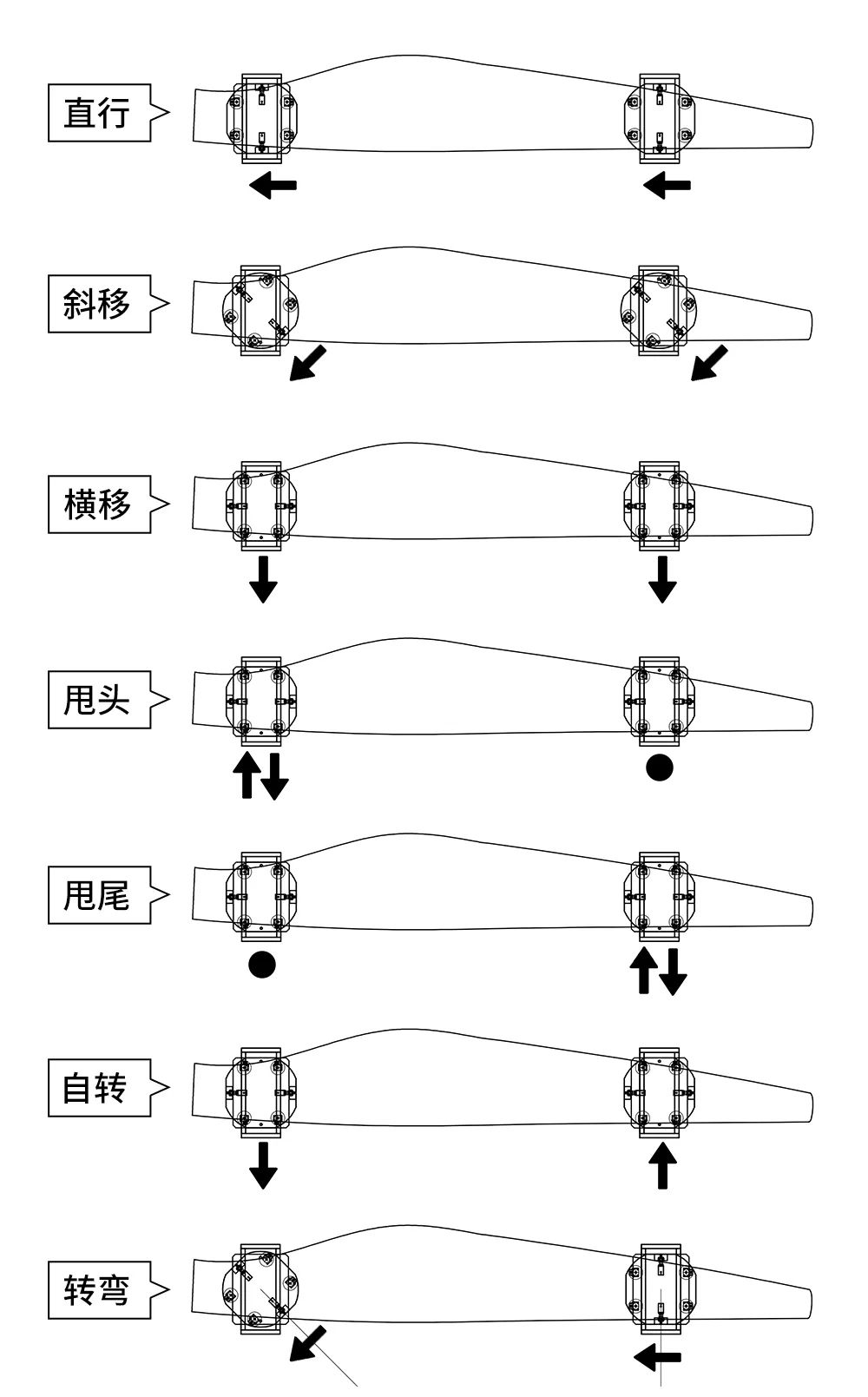 直行

斜移

横移

甩头

甩尾

自转

转弯