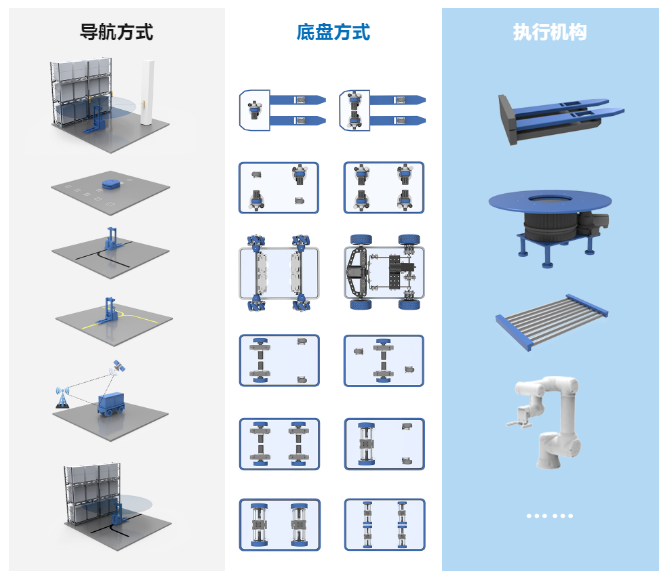 导航方式

底盘方式

执行机构

……