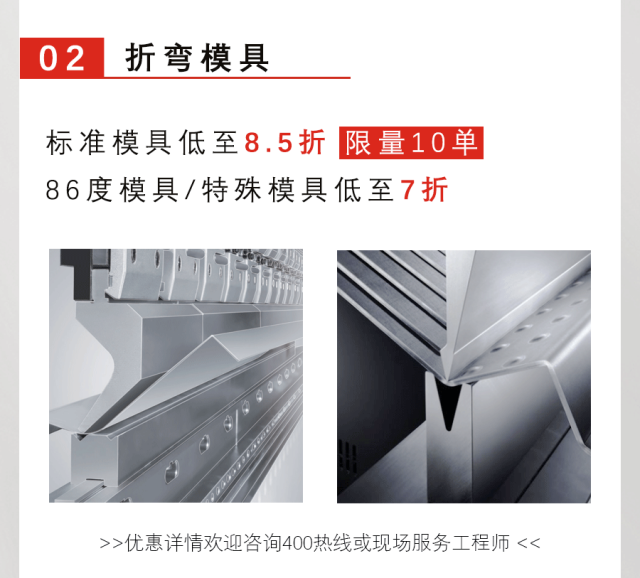 02 折弯模具

标准模具低至8.5折 限量10单
86度模具/特殊模具低至7折

>>优惠详情欢迎咨询400热线或现场服务工程师 <<