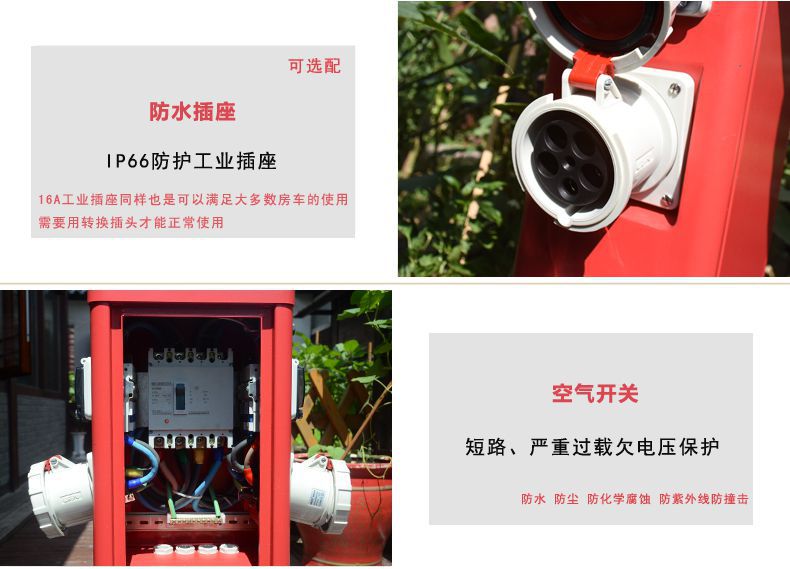 可选配

防水插座

IP66防护工业插座

16A工业插座同样也是可以满足大多数房车的使用
需要用转换插头才能正常使用

空气开关

短路、严重过载欠电压保护

防水 防尘 防化学腐蚀 防紫外线防撞击