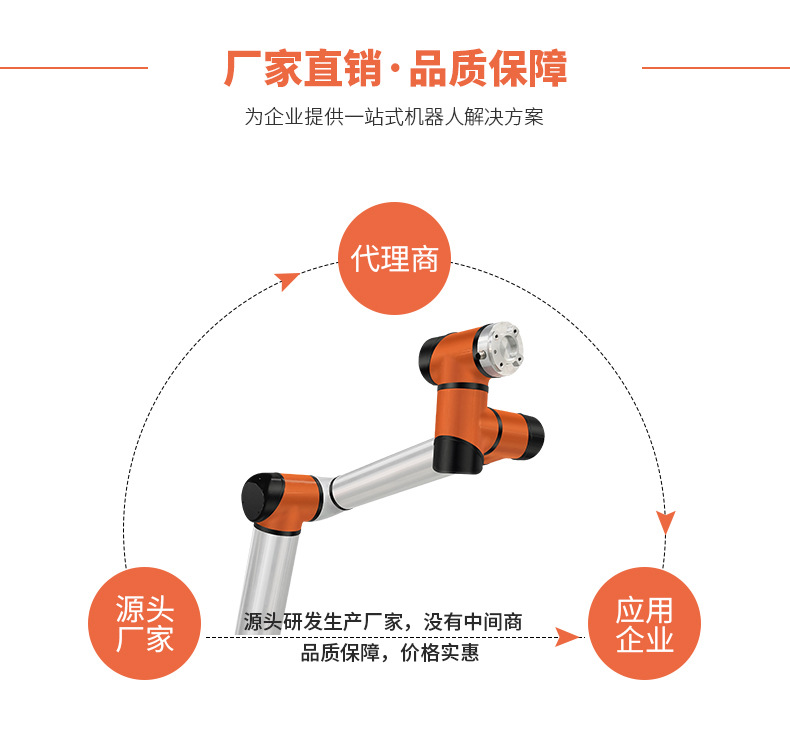 厂家直销·品质保障

为企业提供一站式机器人解决方案

代理商

源头厂家

源头研发生产厂家，没有中间商
品质保障，价格实惠

应用企业