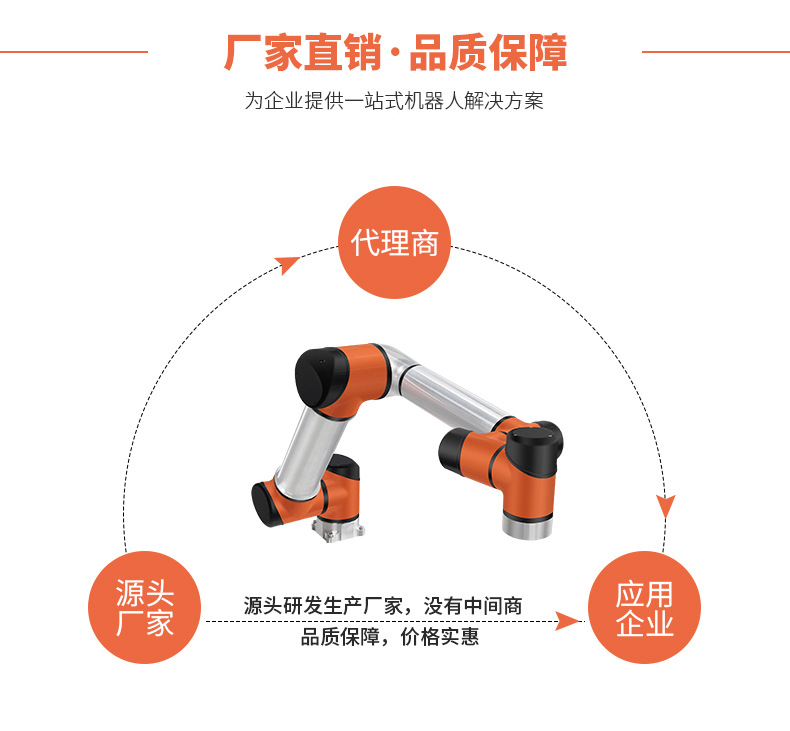 厂家直销·品质保障

为企业提供一站式机器人解决方案

代理商

源头厂家

源头研发生产厂家，没有中间商

品质保障，价格实惠

应用企业