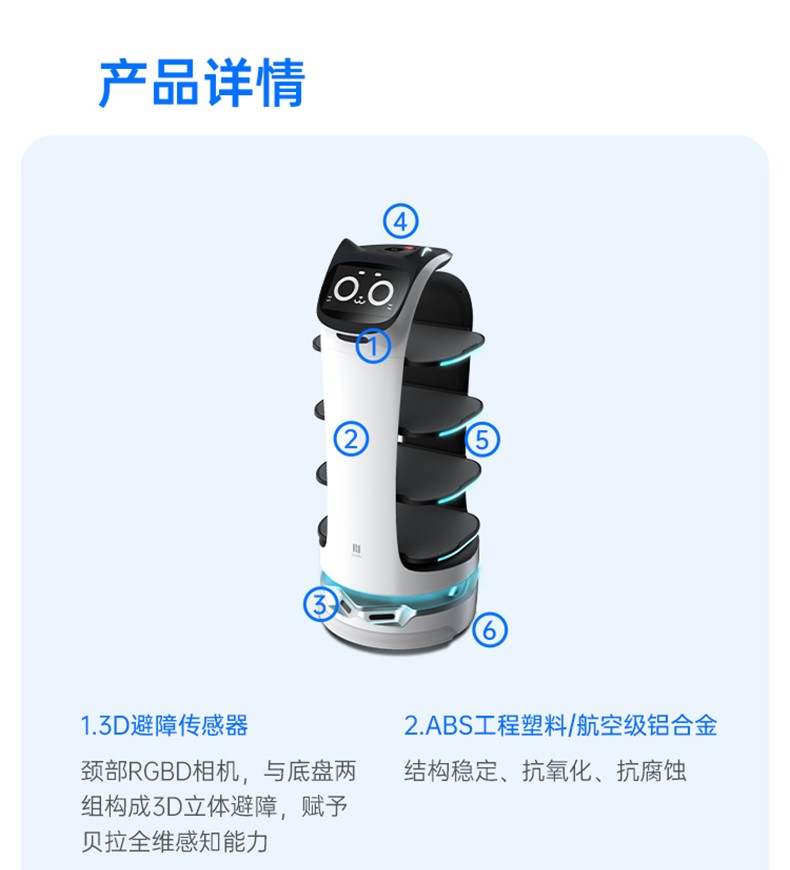 产品详情

4

1

2

5

3

6

1.3D避障传感器

颈部RGBD相机，与底盘两组构成3D立体避障，赋予贝拉全维感知能力

2.ABS工程塑料/航空级铝合金

结构稳定、抗氧化、抗腐蚀