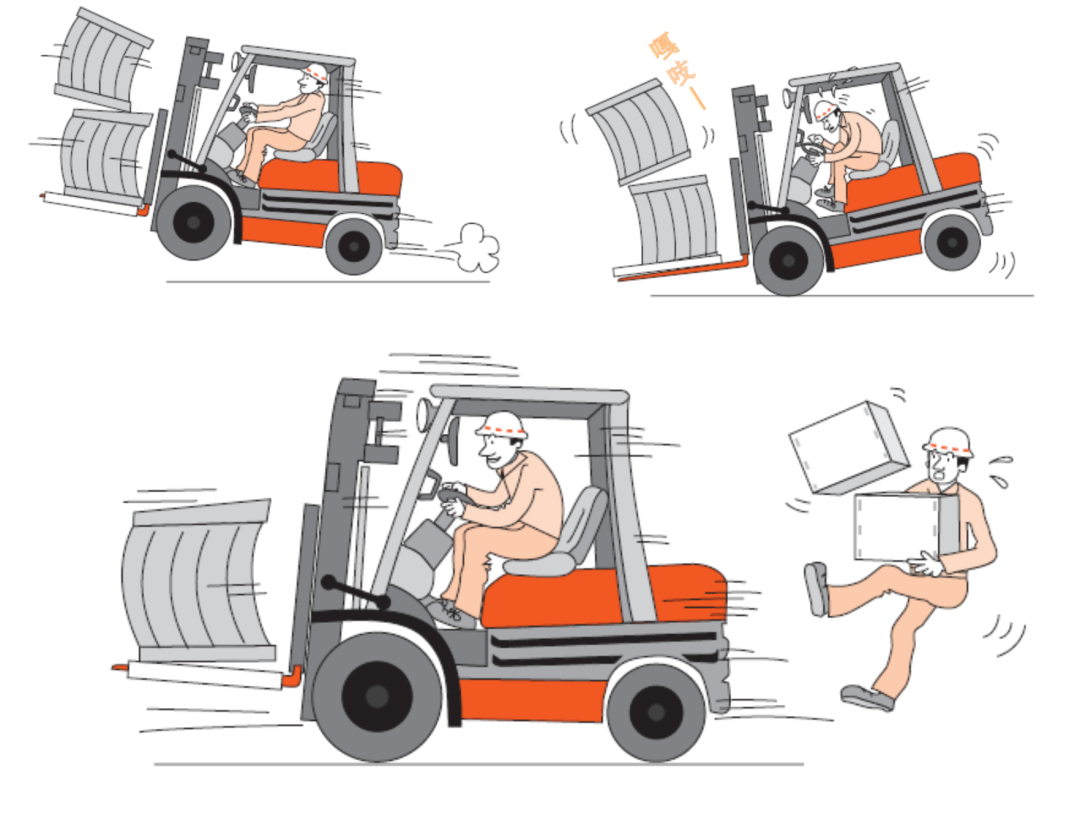 嘎吱—