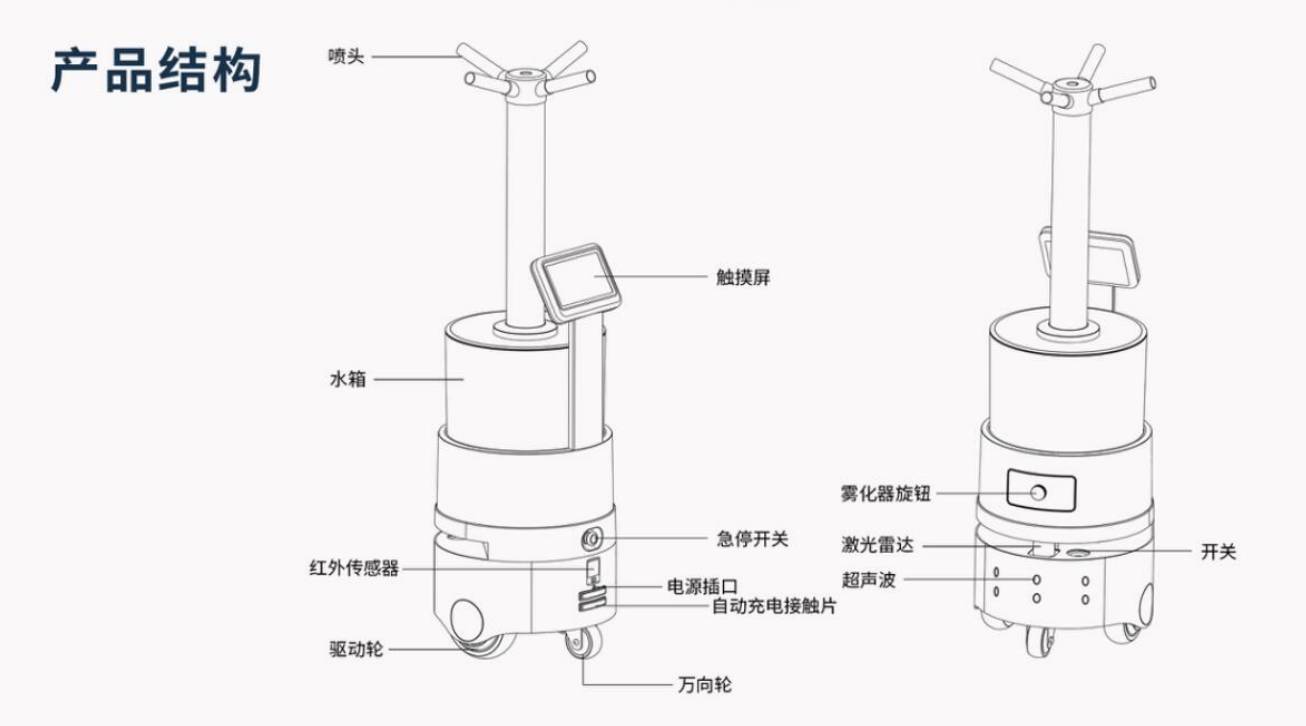 产品结构

喷头

触摸屏

水箱

急停开关

红外传感器

电源插口

自动充电接触片

驱动轮

万向轮

雾化器旋钮

激光雷达

开关

超声波