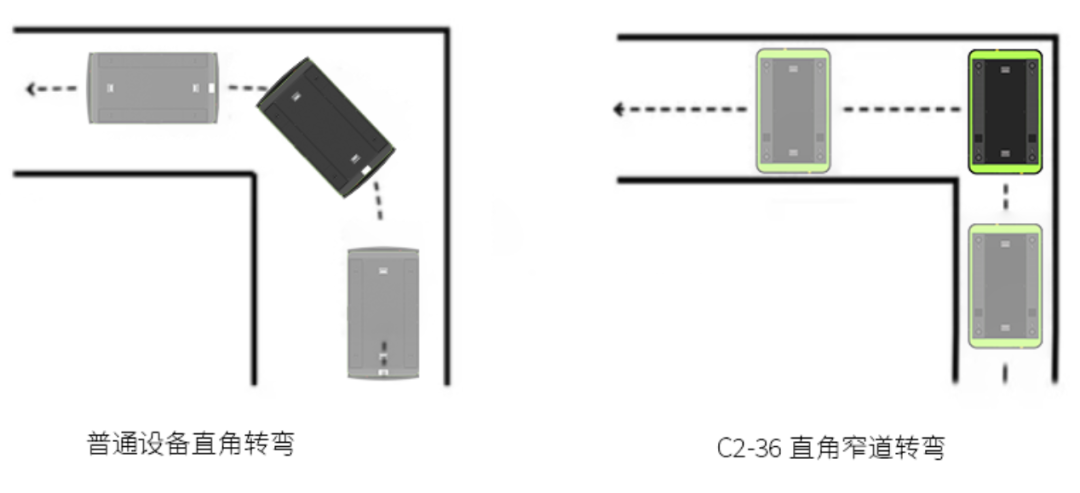 普通设备直角转弯

C2-36 直角窄道转弯