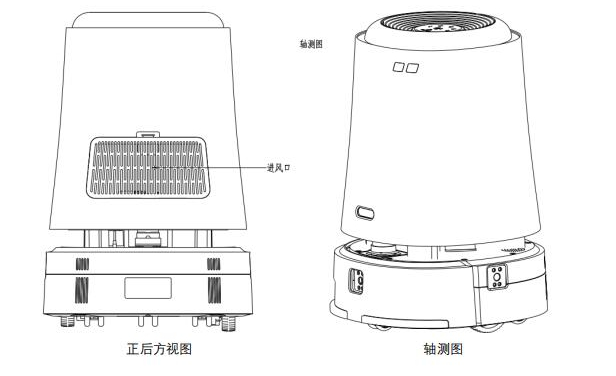 轴测图

进风口

正后方视图

轴测图