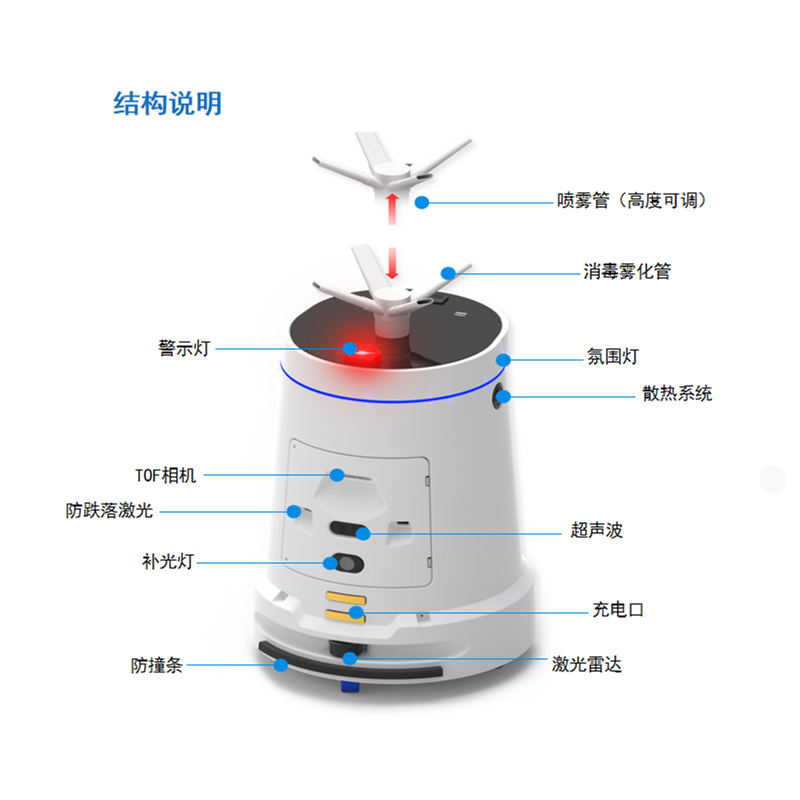 结构说明

喷雾管（高度可调）

消毒雾化管

警示灯

氛围灯

散热系统

TOF相机

防跌落激光

超声波

补光灯

充电口

防撞条

激光雷达