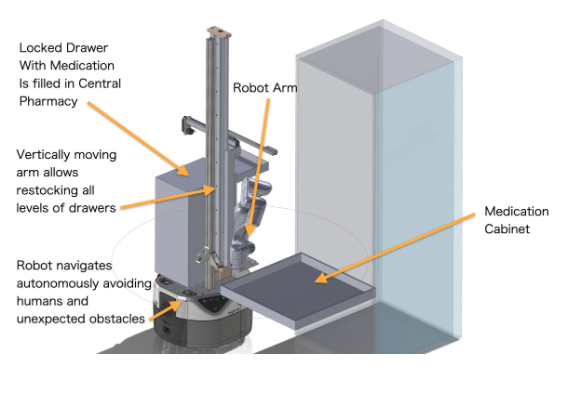 Locked Drawer With Medication Is filled in Central Pharmacy

Robot Arm

Vertically moving arm allows restocking all levels of drawers

Medication Cabinet

Robot navigates autonomously avoiding humans and unexpected obstacles