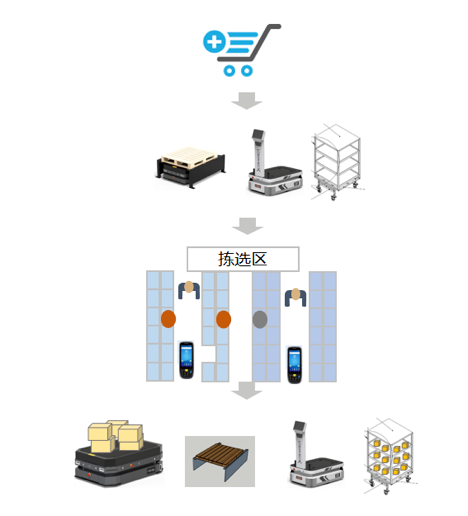 拣选区