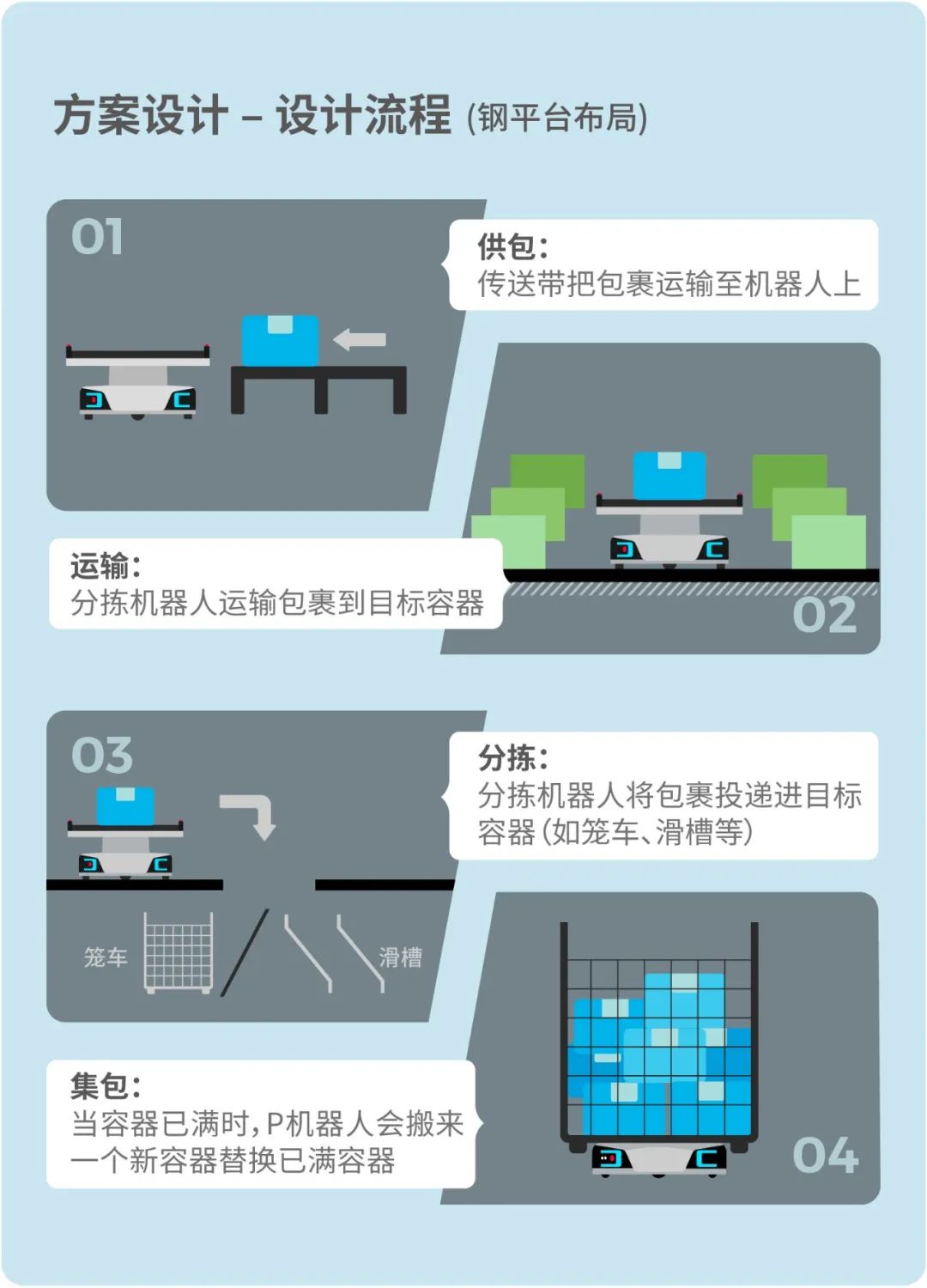 方案设计 – 设计流程 (钢平台布局)

01

供包:
传送带把包裹运输至机器人上

运输:
分拣机器人运输包裹到目标容器

02

03

分拣:
分拣机器人将包裹投递进目标容器(如笼车、滑槽等)

笼车

滑槽

集包:
当容器已满时,P机器人会搬来一个新容器替换已满容器

04