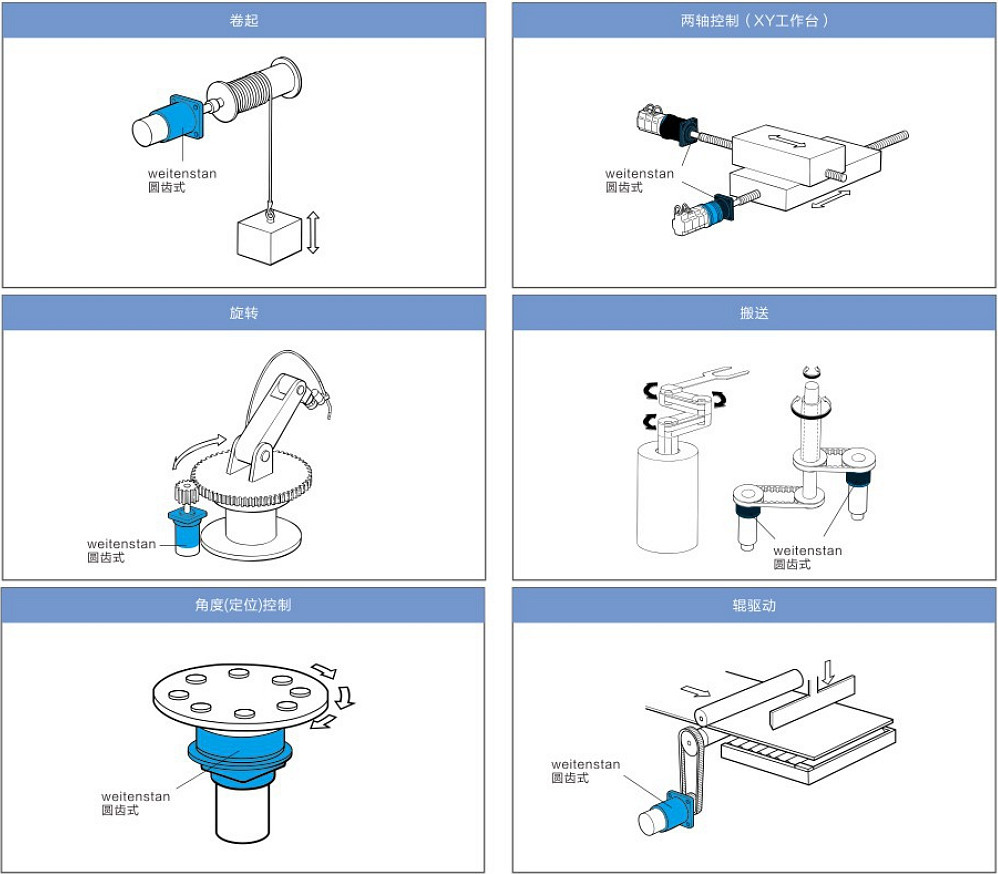 卷起

weitenstan
圆齿式

两轴控制（XY工作台）

weitenstan
圆齿式

旋转

weitenstan
圆齿式

搬送

weitenstan
圆齿式

角度(定位)控制

weitenstan
圆齿式

辊驱动

weitenstan
圆齿式