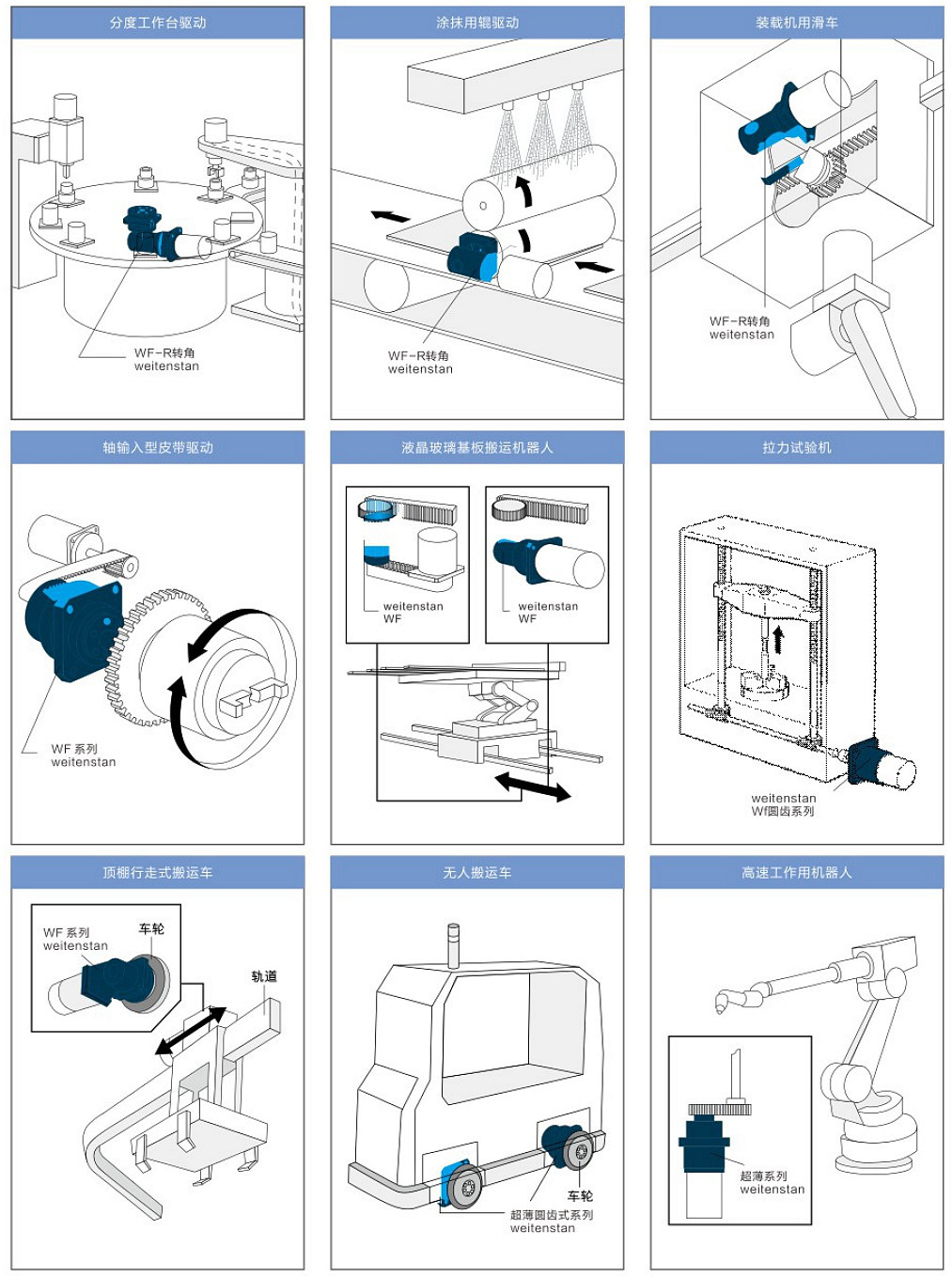 分度工作台驱动

WF-R转角
weitenstan

涂抹用辊驱动

WF-R转角
weitenstan

装载机用滑车

WF-R转角
weitenstan

轴输入型皮带驱动

WF 系列
weitenstan

液晶玻璃基板搬运机器人

weitenstan
WF

weitenstan
WF

拉力试验机

weitenstan
Wf圆齿系列

顶棚行走式搬运车

WF 系列
weitenstan

车轮

轨道

无人搬运车

车轮

超薄圆齿式系列
weitenstan

高速工作用机器人

超薄系列
weitenstan