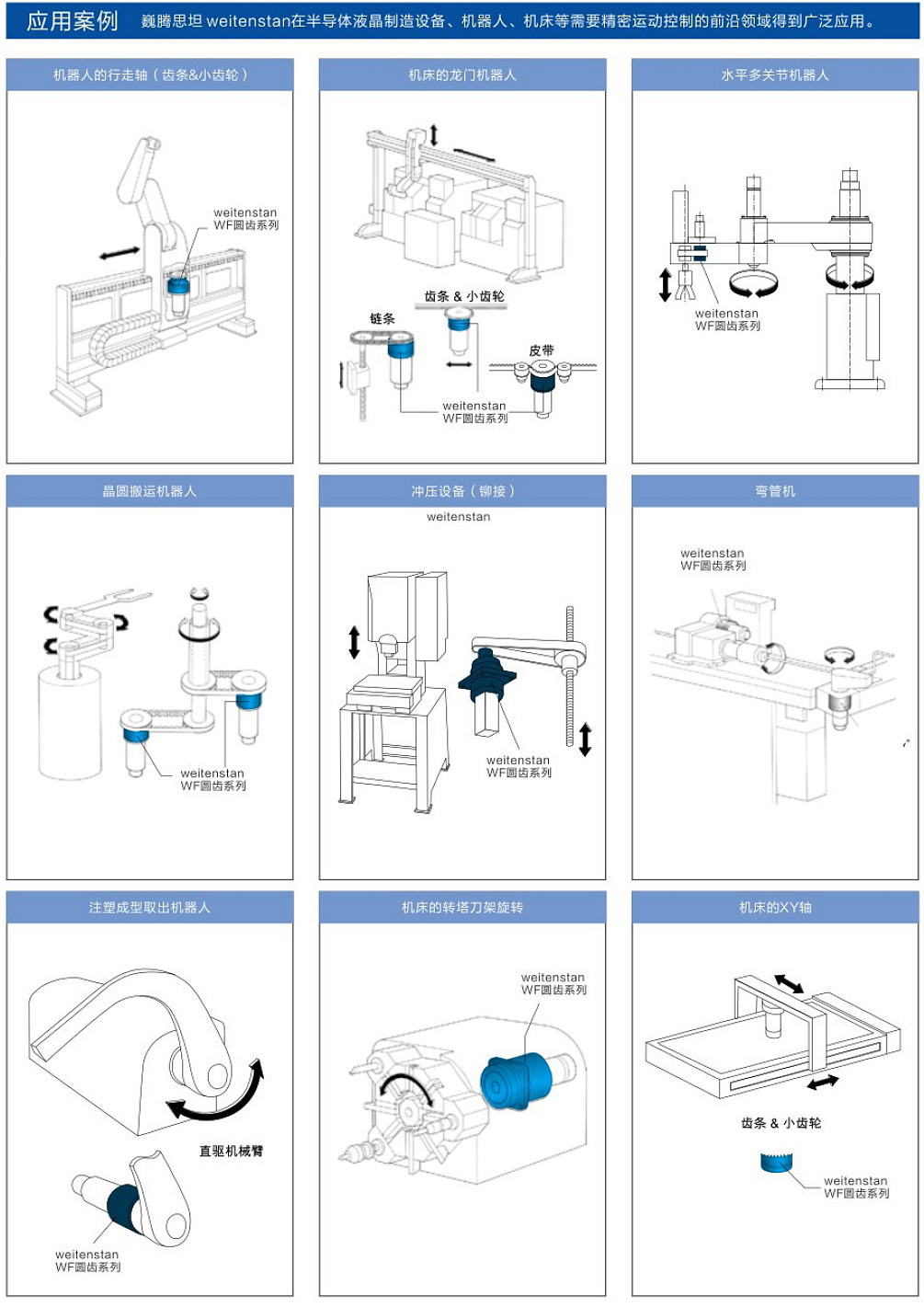 应用案例 巍腾思坦 weitenstan在半导体液晶制造设备、机器人、机床等需要精密运动控制的前沿领域得到广泛应用。

机器人的行走轴（齿条&小齿轮）

weitenstan
WF圆齿系列

机床的龙门机器人

齿条 & 小齿轮

链条

皮带

weitenstan
WF圆齿系列

水平多关节机器人

weitenstan
WF圆齿系列

晶圆搬运机器人

weitenstan
WF圆齿系列

冲压设备（铆接）

weitenstan

weitenstan
WF圆齿系列

弯管机

weitenstan
WF圆齿系列

注塑成型取出机器人

直驱机械臂

weitenstan
WF圆齿系列

机床的转塔刀架旋转

weitenstan
WF圆齿系列

机床的XY轴

齿条 & 小齿轮

weitenstan
WF圆齿系列