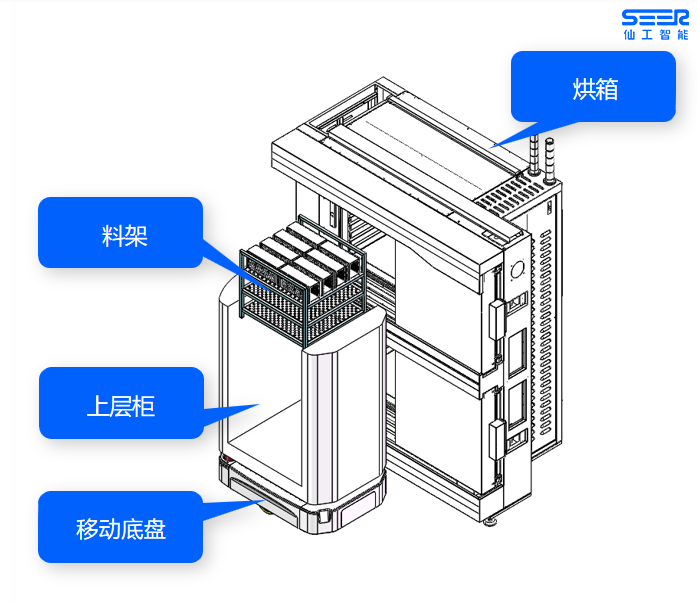 SEER
仙工智能

烘箱

料架

上层柜

移动底盘