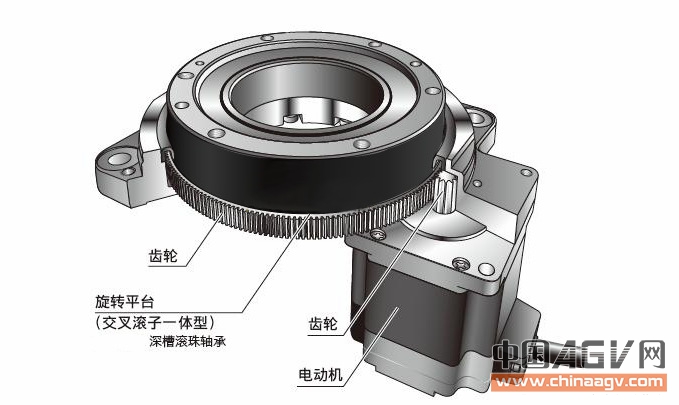 齿轮

旋转平台
(交叉滚子一体型)
深槽滚珠轴承

齿轮

电动机

中国AGV网
www.chinaagv.com