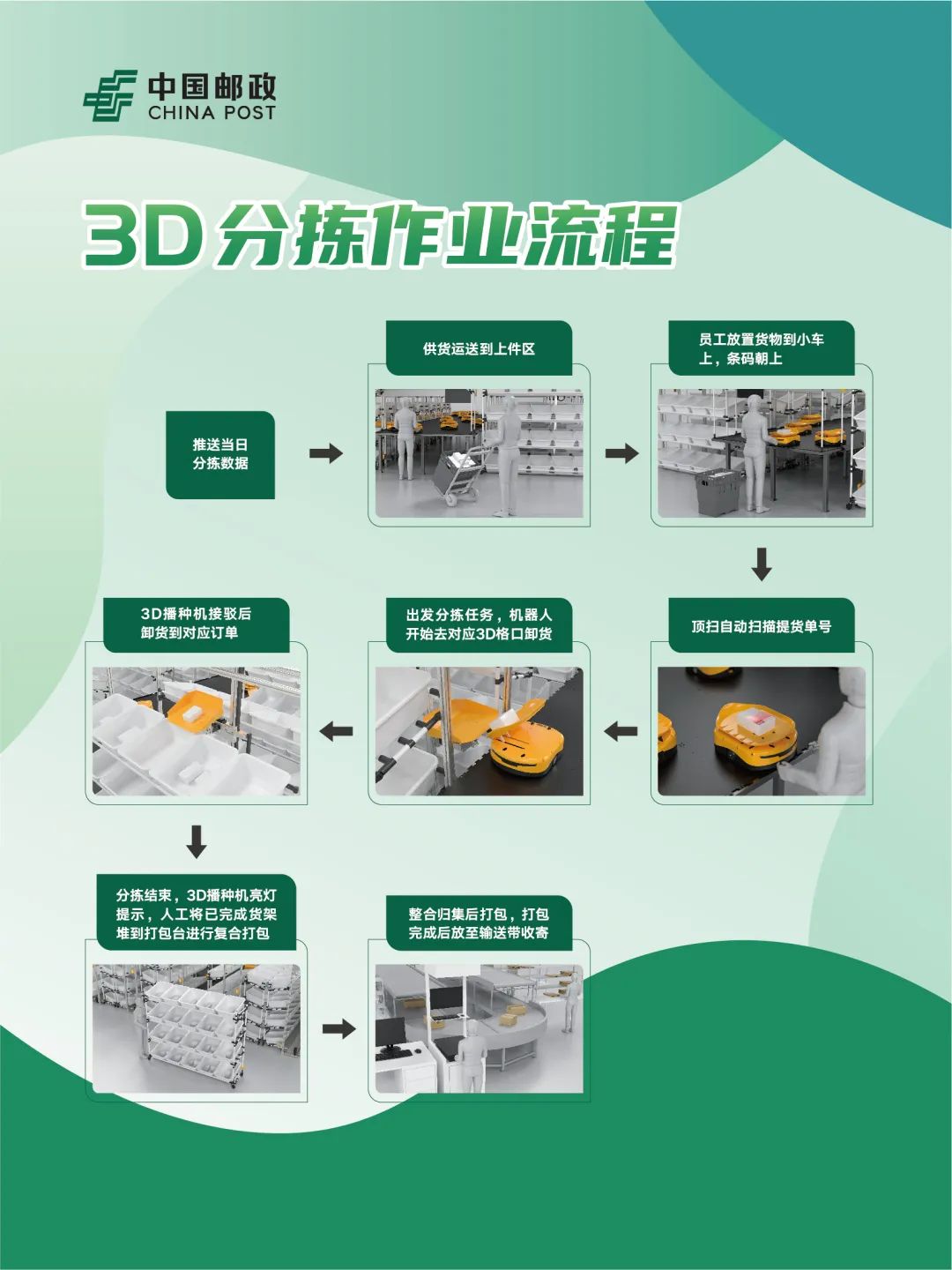 中国邮政
CHINA POST

3D分拣作业流程

推送当日分拣数据

供货运送到上件区

员工放置货物到小车上，条码朝上

顶扫自动扫描提货单号

出发分拣任务，机器人开始去对应3D格口卸货

3D播种机接驳后卸货到对应订单

分拣结束，3D播种机亮灯提示，人工将已完成货架堆到打包台进行复合打包

整合归集后打包，打包完成后放至输送带收寄