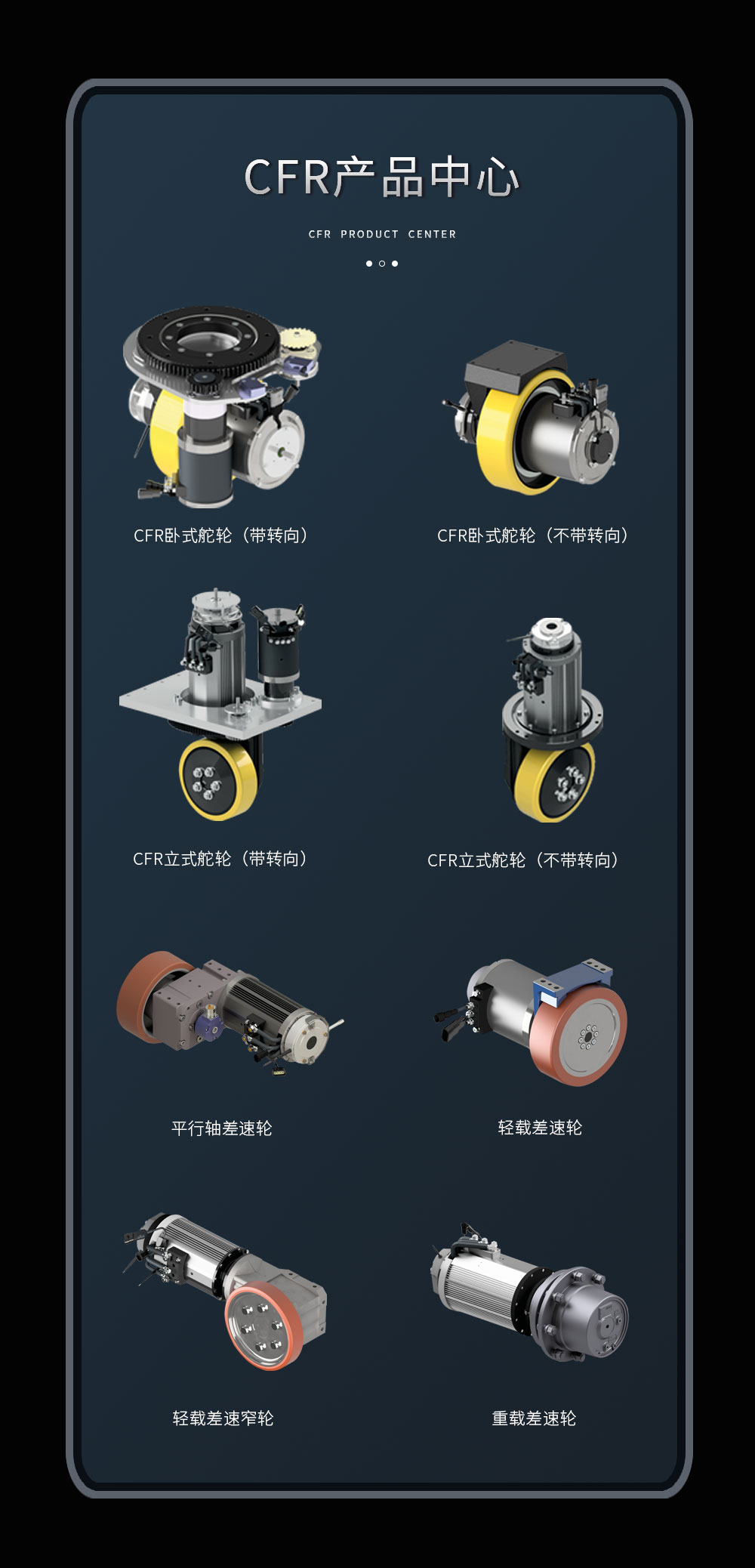 CFR产品中心

CFR PRODUCT CENTER

CFR卧式舵轮（带转向）

CFR卧式舵轮（不带转向）

CFR立式舵轮（带转向）

CFR立式舵轮（不带转向）

平行轴差速轮

轻载差速轮

轻载差速窄轮

重载差速轮