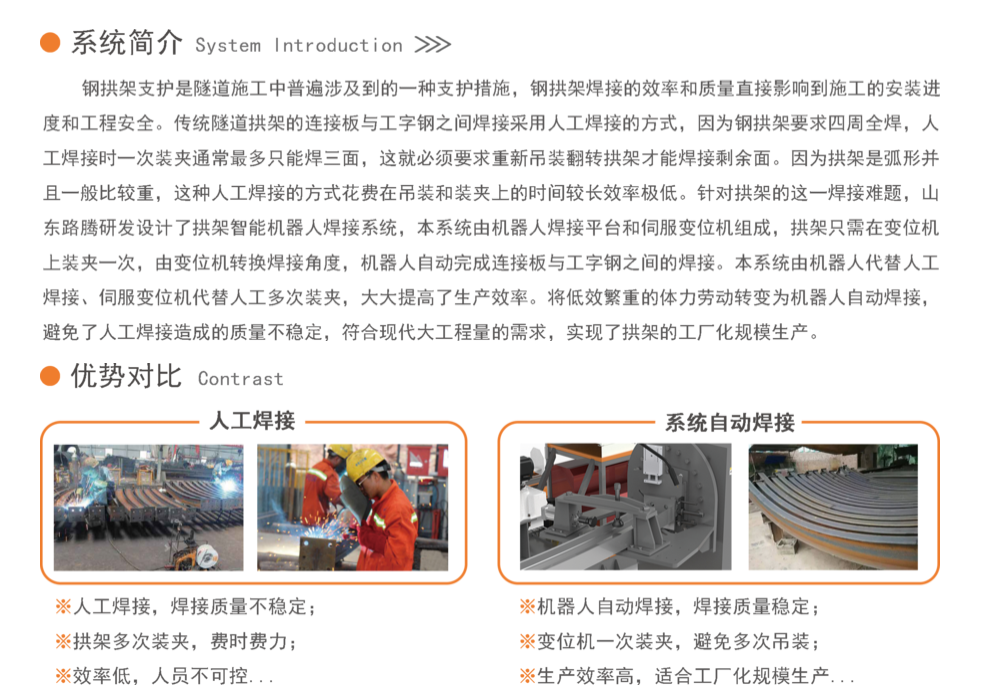 系统简介 System Introduction >>>

钢拱架支护是隧道施工中普遍涉及到的一种支护措施，钢拱架焊接的效率和质量直接影响到施工的安装进度和工程安全。传统隧道拱架的连接板与工字钢之间焊接采用人工焊接的方式，因为钢拱架要求四周全焊，人工焊接时一次装夹通常最多只能焊三面，这就必须要求重新吊装翻转拱架才能焊接剩余面。因为拱架是弧形并且一般比较重，这种人工焊接的方式花费在吊装和装夹上的时间较长效率极低。针对拱架的这一焊接难题，山东路腾研发设计了拱架智能机器人焊接系统，本系统由机器人焊接平台和伺服变位机组成，拱架只需在变位机上装夹一次，由变位机转换焊接角度，机器人自动完成连接板与工字钢之间的焊接。本系统由机器人代替人工焊接、伺服变位机代替人工多次装夹，大大提高了生产效率。将低效繁重的体力劳动转变为机器人自动焊接，避免了人工焊接造成的质量不稳定，符合现代大工程量的需求，实现了拱架的工厂化规模生产。

优势对比 Contrast

人工焊接

※人工焊接，焊接质量不稳定；
※拱架多次装夹，费时费力；
※效率低，人员不可控...

系统自动焊接

※机器人自动焊接，焊接质量稳定；
※变位机一次装夹，避免多次吊装；
※生产效率高，适合工厂化规模生产...