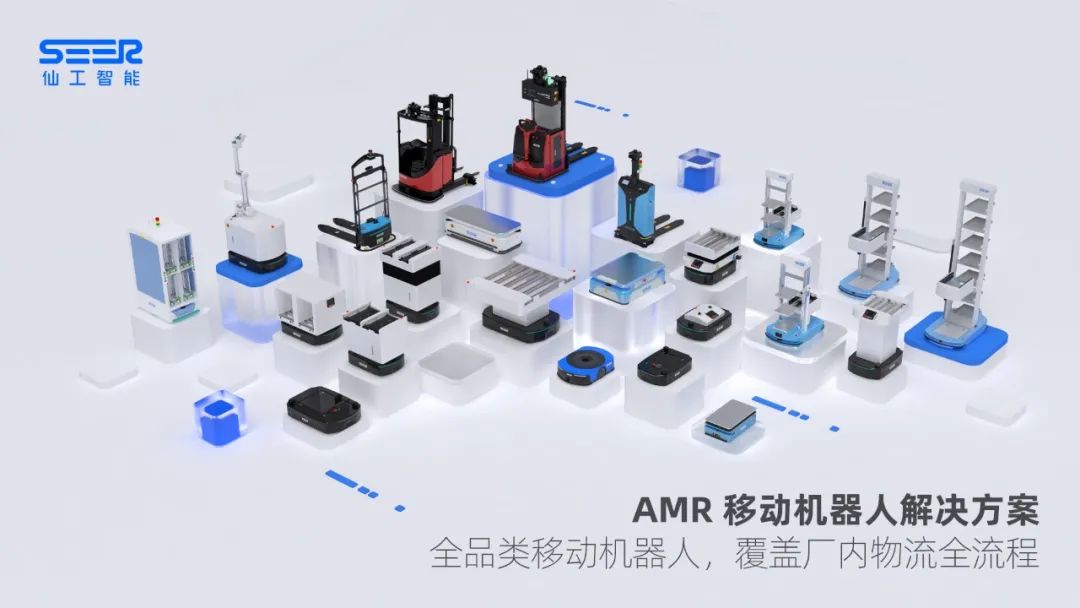 SEER
仙工智能

AMR 移动机器人解决方案
全品类移动机器人，覆盖厂内物流全流程