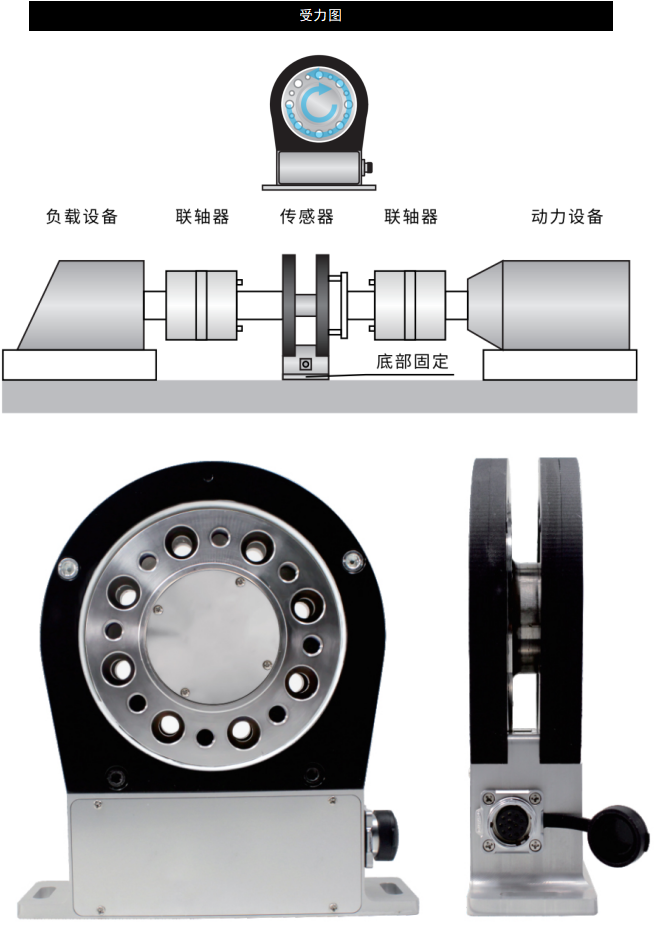 受力图

负载设备 联轴器 传感器 联轴器 动力设备

底部固定