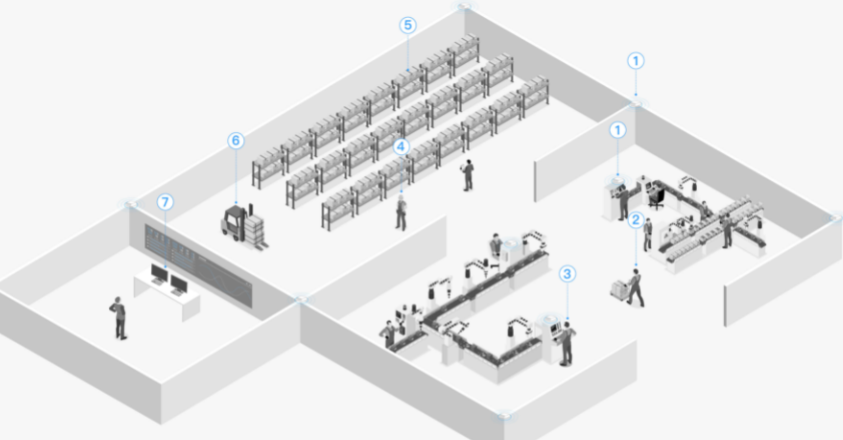 5
1
1
6
4
7
2
3