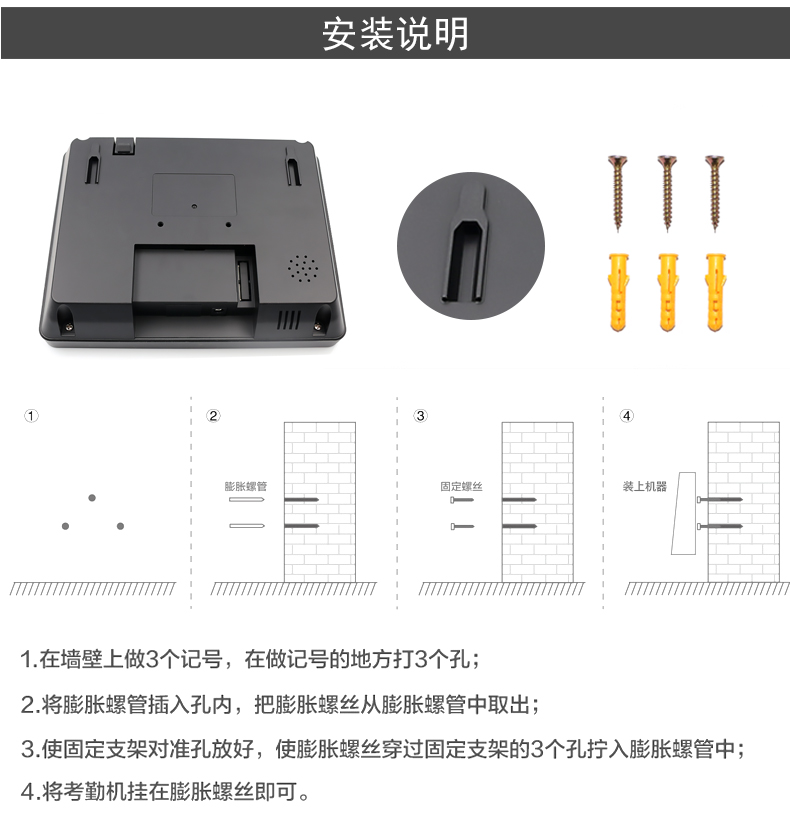 安装说明

①

②

膨胀螺管

③

固定螺丝

④

装上机器

1.在墙壁上做3个记号，在做记号的地方打3个孔；

2.将膨胀螺管插入孔内，把膨胀螺丝从膨胀螺管中取出；

3.使固定支架对准孔放好，使膨胀螺丝穿过固定支架的3个孔拧入膨胀螺管中；

4.将考勤机挂在膨胀螺丝即可。