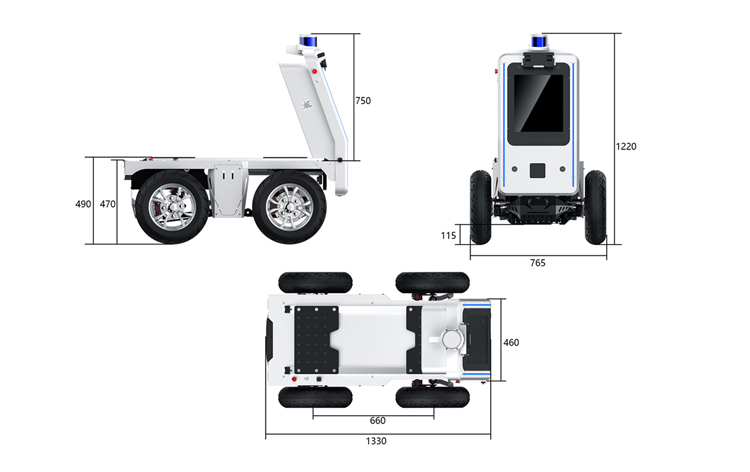 750
490
470
1220
115
765
460
660
1330