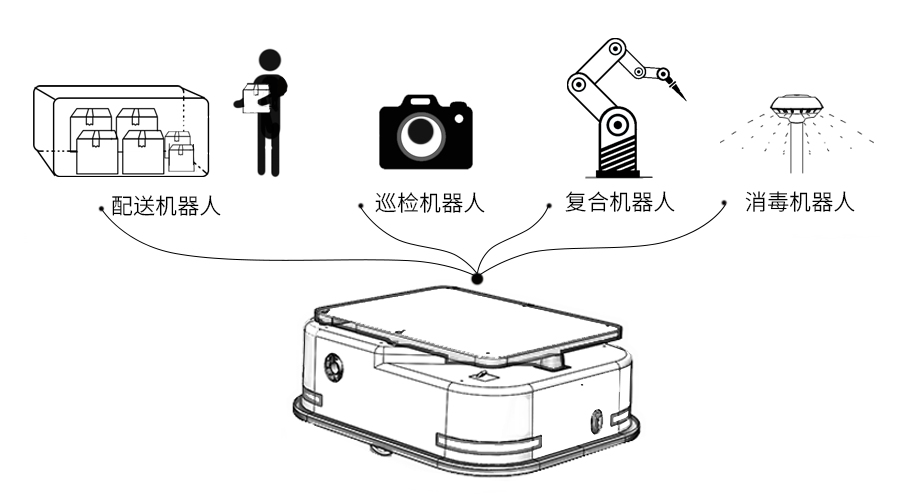 配送机器人

巡检机器人

复合机器人

消毒机器人