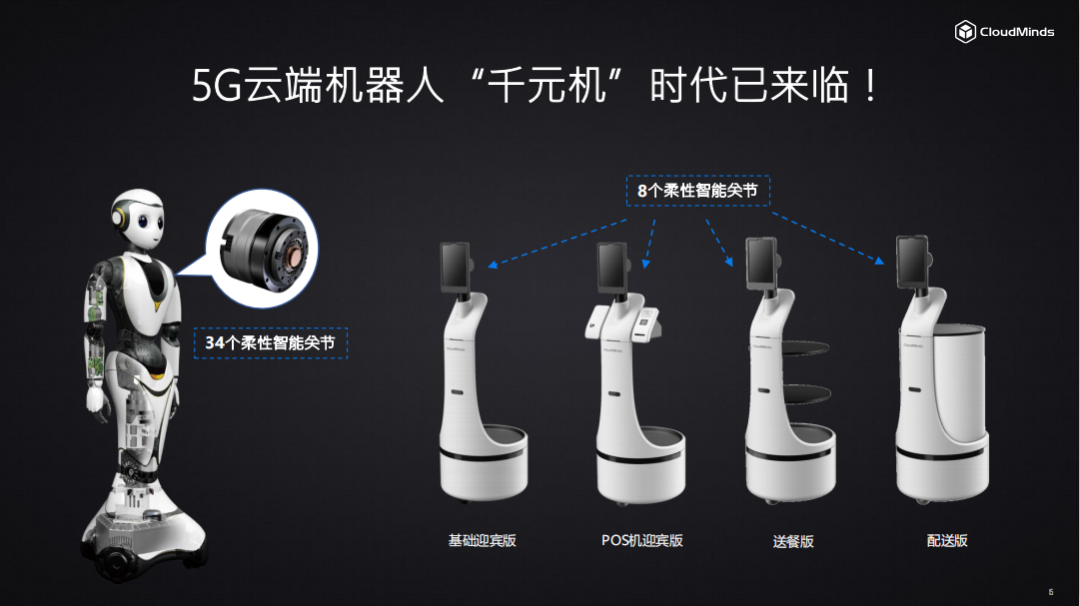 CloudMinds

5G云端机器人“千元机”时代已来临！

8个柔性智能关节

34个柔性智能关节

CloudMinds

CloudMinds

CloudMinds

CloudMinds

基础迎宾版

POS机迎宾版

送餐版

配送版

5