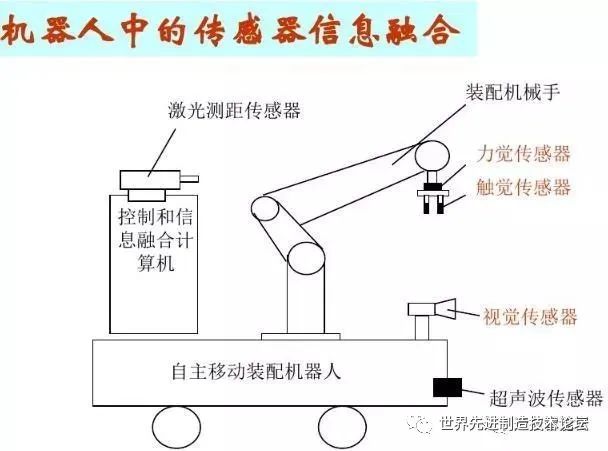 机器人中的传感器信息融合

激光测距传感器

装配机械手

力觉传感器

触觉传感器

控制和信息融合计算机

视觉传感器

自主移动装配机器人

超声波传感器

世界先进制造技术论坛