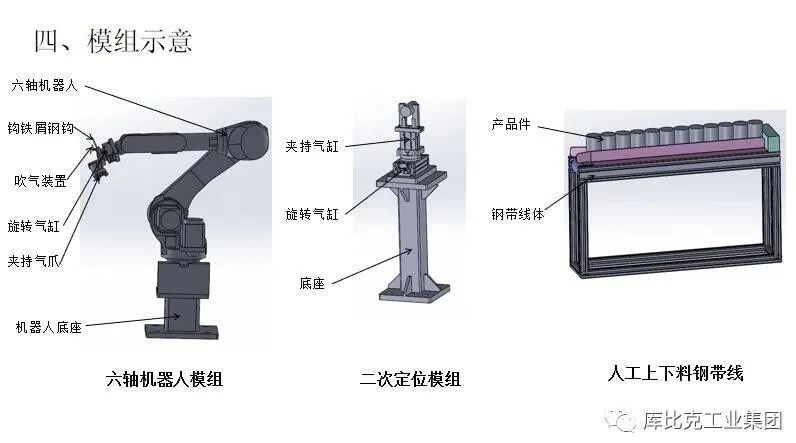 四、模组示意

六轴机器人
钩铁屑钢钩
吹气装置
旋转气缸
夹持气爪
机器人底座

六轴机器人模组

夹持气缸
旋转气缸
底座

二次定位模组

产品件
钢带线体

人工上下料钢带线

库比克工业集团