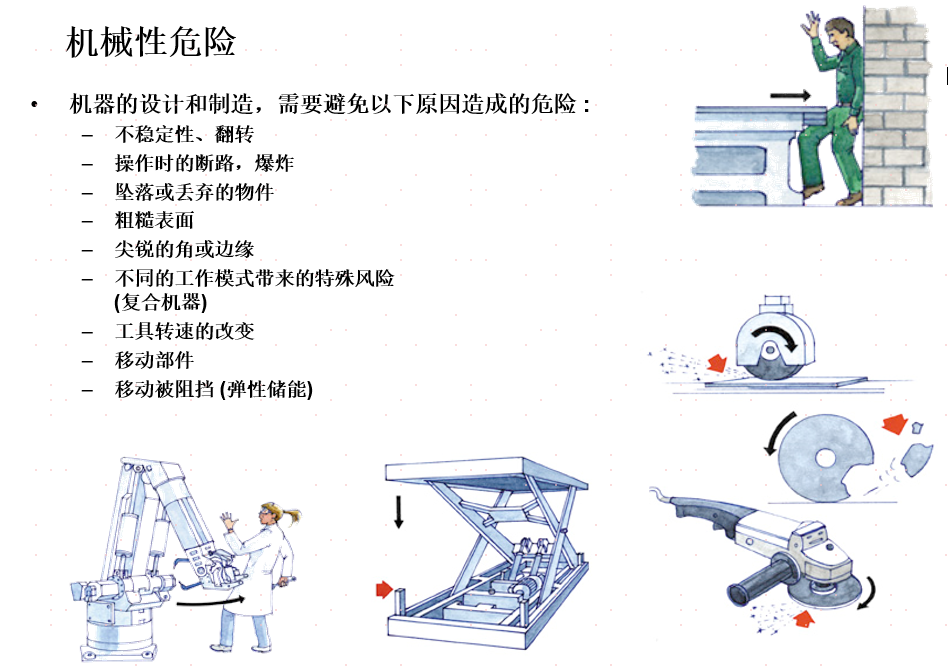 机械性危险

• 机器的设计和制造，需要避免以下原因造成的危险：
 – 不稳定性、翻转
 – 操作时的断路，爆炸
 – 坠落或丢弃的物件
 – 粗糙表面
 – 尖锐的角或边缘
 – 不同的工作模式带来的特殊风险 (复合机器)
 – 工具转速的改变
 – 移动部件
 – 移动被阻挡 (弹性储能)