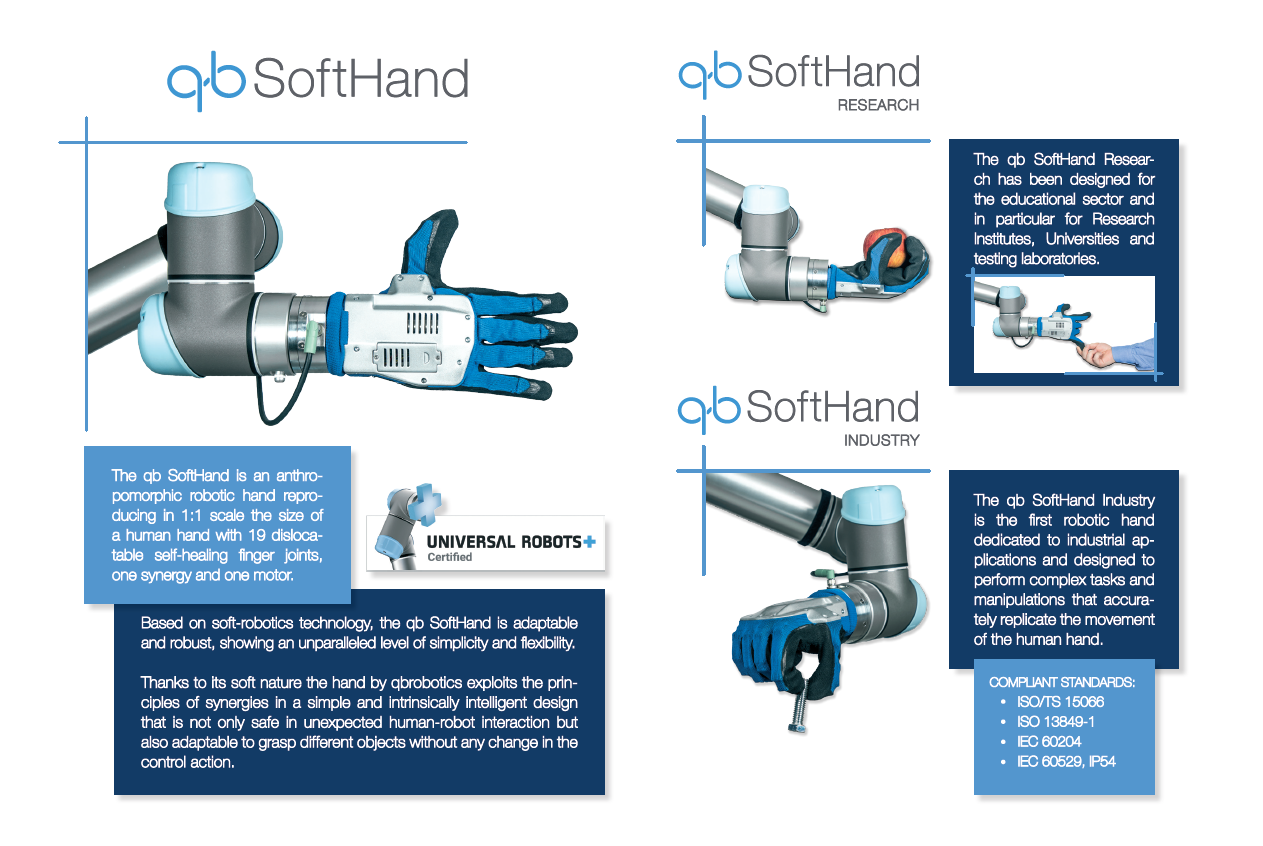 qb SoftHand

The qb SoftHand is an anthropomorphic robotic hand reproducing in 1:1 scale the size of a human hand with 19 dislocatable self-healing finger joints, one synergy and one motor.

UNIVERSAL ROBOTS+
Certified

Based on soft-robotics technology, the qb SoftHand is adaptable and robust, showing an unparalleled level of simplicity and flexibility.

Thanks to its soft nature the hand by qbrobotics exploits the principles of synergies in a simple and intrinsically intelligent design that is not only safe in unexpected human-robot interaction but also adaptable to grasp different objects without any change in the control action.

qb SoftHand
RESEARCH

The qb SoftHand Research has been designed for the educational sector and in particular for Research Institutes, Universities and testing laboratories.

qb SoftHand
INDUSTRY

The qb SoftHand Industry is the first robotic hand dedicated to industrial applications and designed to perform complex tasks and manipulations that accurately replicate the movement of the human hand.

COMPLIANT STANDARDS:
• ISO/TS 15066
• ISO 13849-1
• IEC 60204
• IEC 60529, IP54