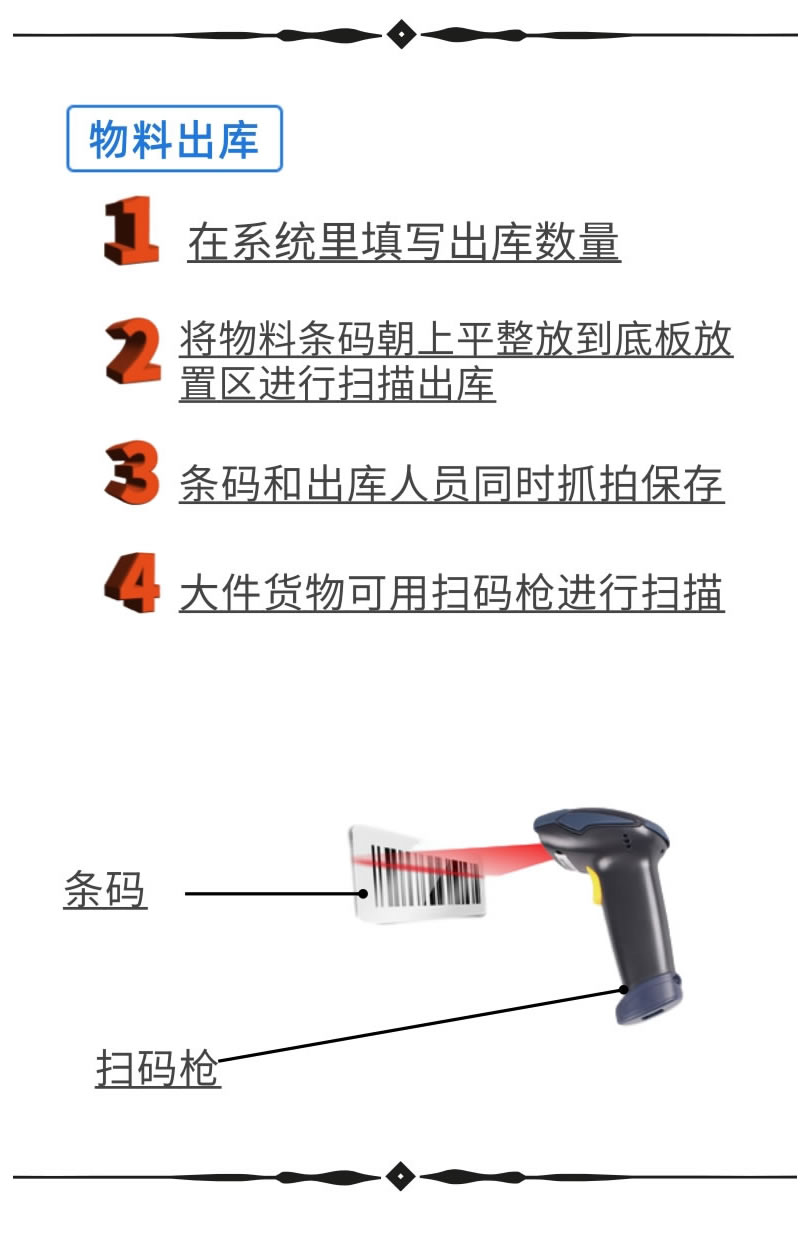 物料出库

1 在系统里填写出库数量

2 将物料条码朝上平整放到底板放置区进行扫描出库

3 条码和出库人员同时抓拍保存

4 大件货物可用扫码枪进行扫描

条码

扫码枪