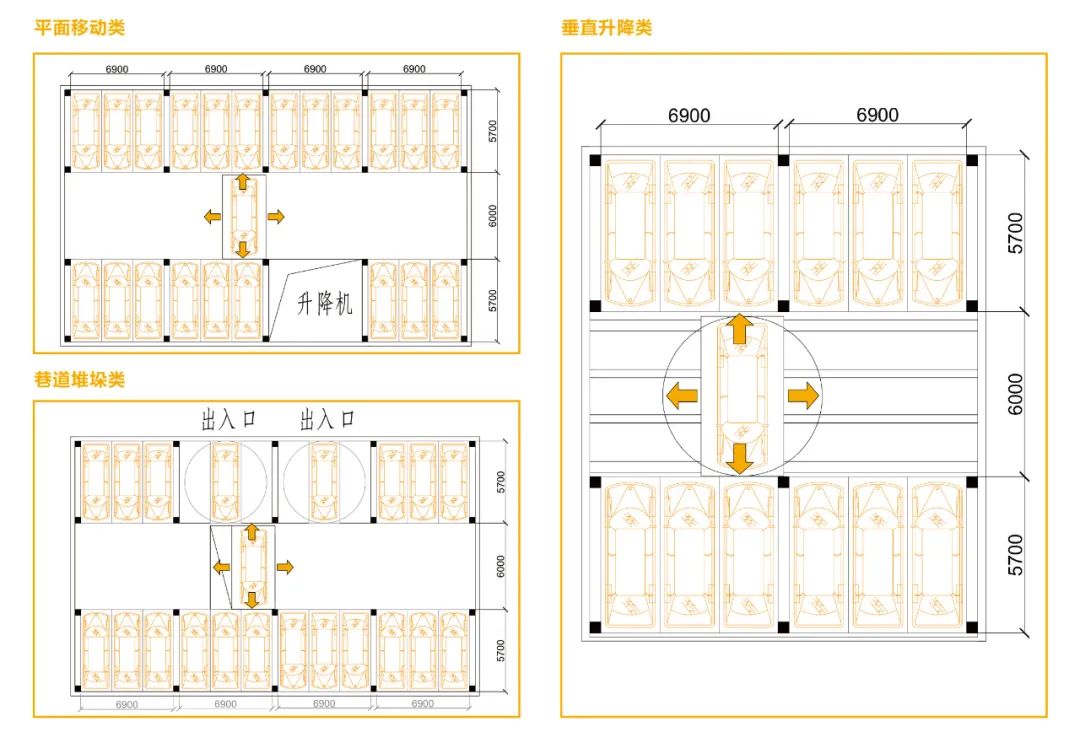 平面移动类

6900 6900 6900 6900

5700
6000
5700

升降机

巷道堆垛类

出入口 出入口

5700
6000
5700

6900 6900 6900 6900

垂直升降类

6900 6900

5700
6000
5700