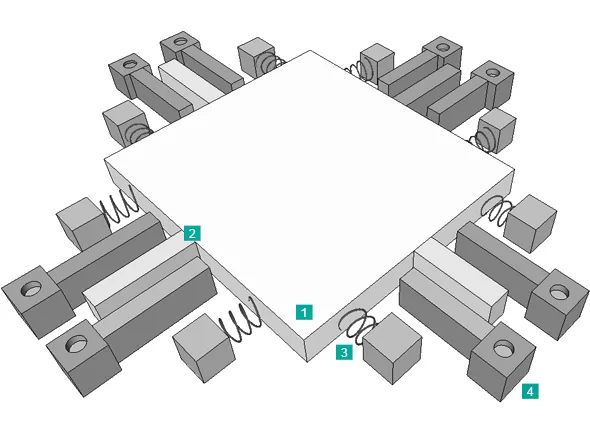 2
1
3
4