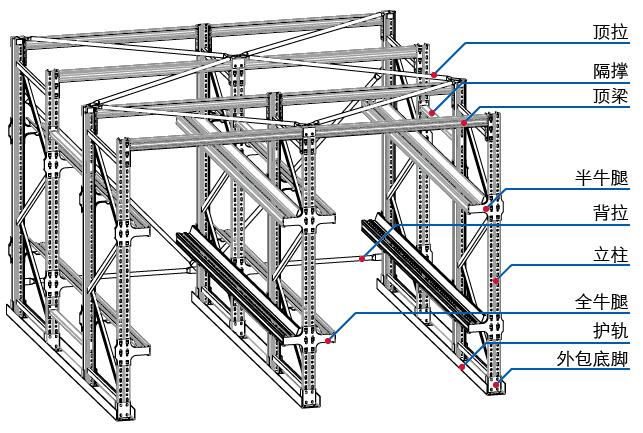 顶拉
隔撑
顶梁
半牛腿
背拉
立柱
全牛腿
护轨
外包底脚