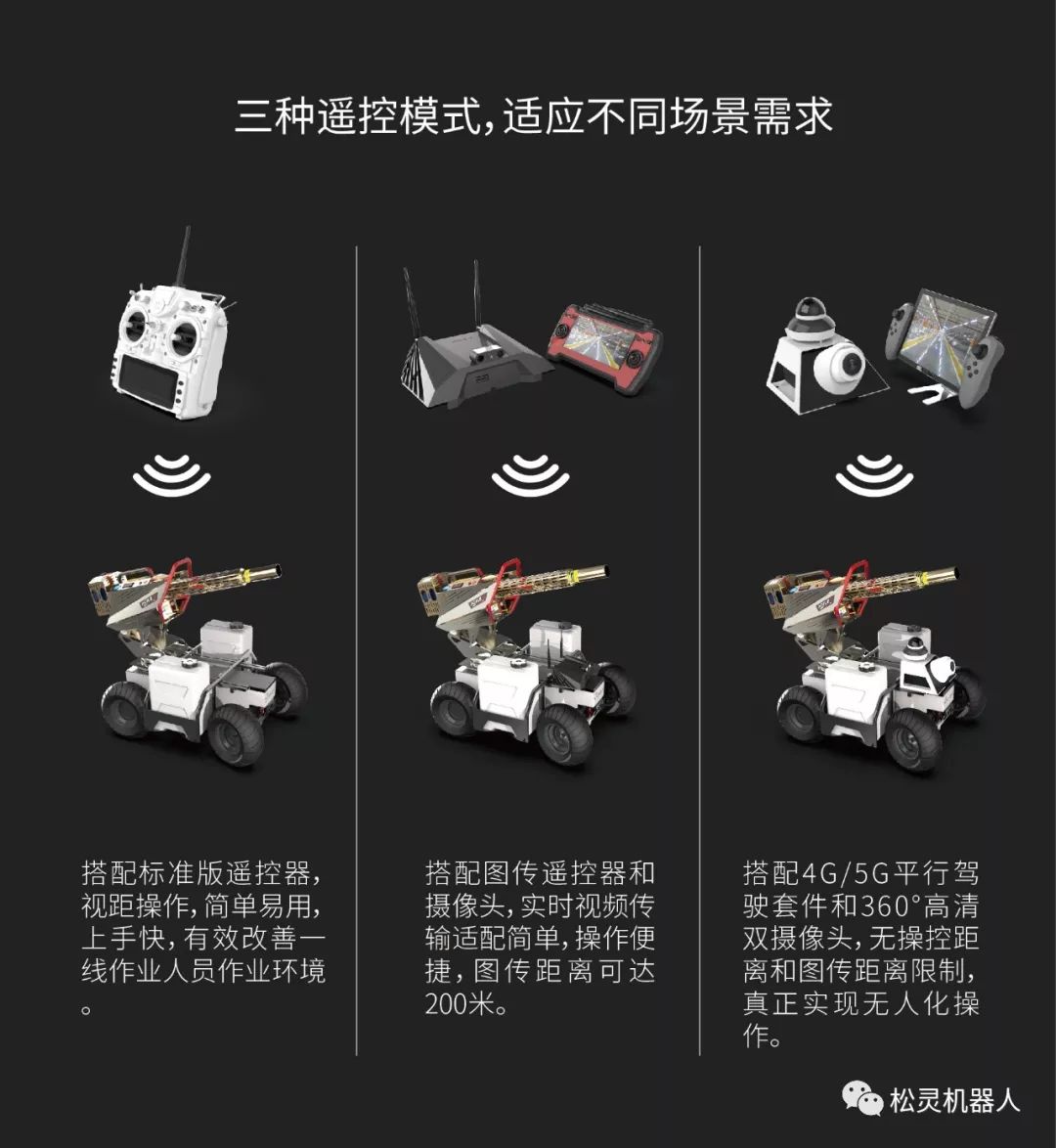 三种遥控模式,适应不同场景需求

搭配标准版遥控器,视距操作,简单易用,上手快,有效改善一线作业人员作业环境。

搭配图传遥控器和摄像头,实时视频传输适配简单,操作便捷,图传距离可达200米。

搭配4G/5G平行驾驶套件和360°高清双摄像头,无操控距离和图传距离限制,真正实现无人化操作。

松灵机器人