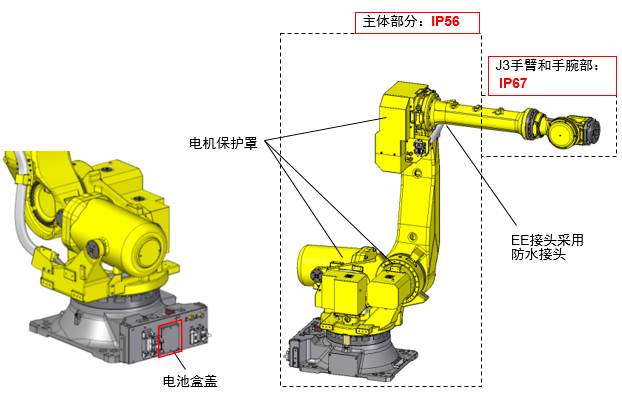 主体部分：IP56

J3手臂和手腕部：IP67

电机保护罩

EE接头采用防水接头

电池盒盖