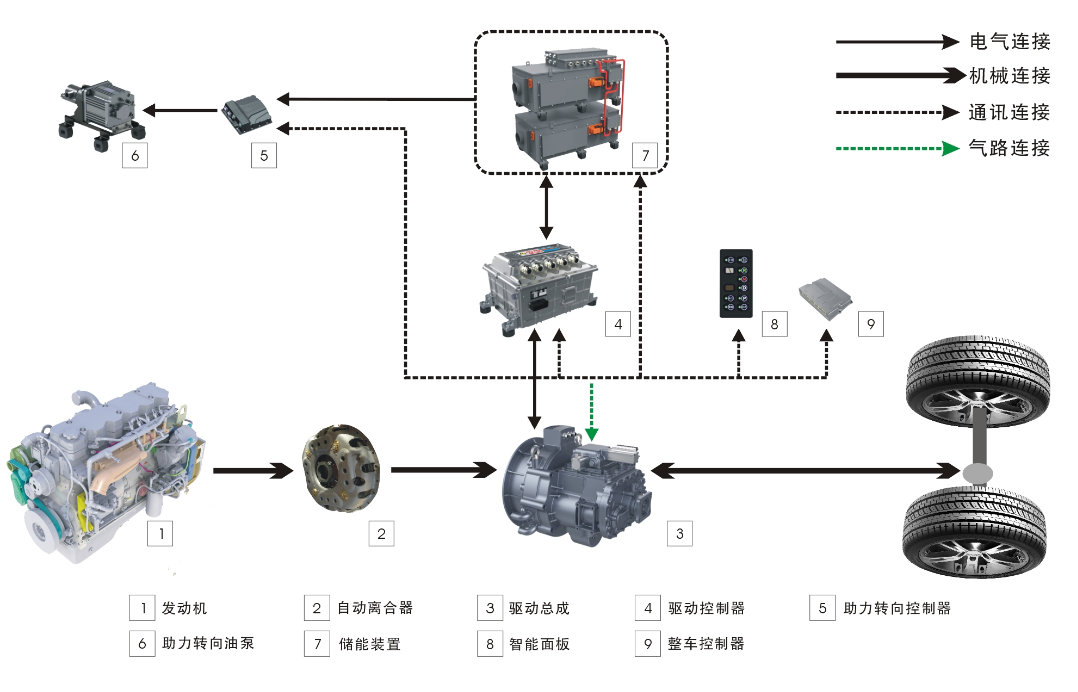 电气连接
机械连接
通讯连接
气路连接

6
5
7
4
8
9
1
2
3

1 发动机
2 自动离合器
3 驱动总成
4 驱动控制器
5 助力转向控制器
6 助力转向油泵
7 储能装置
8 智能面板
9 整车控制器