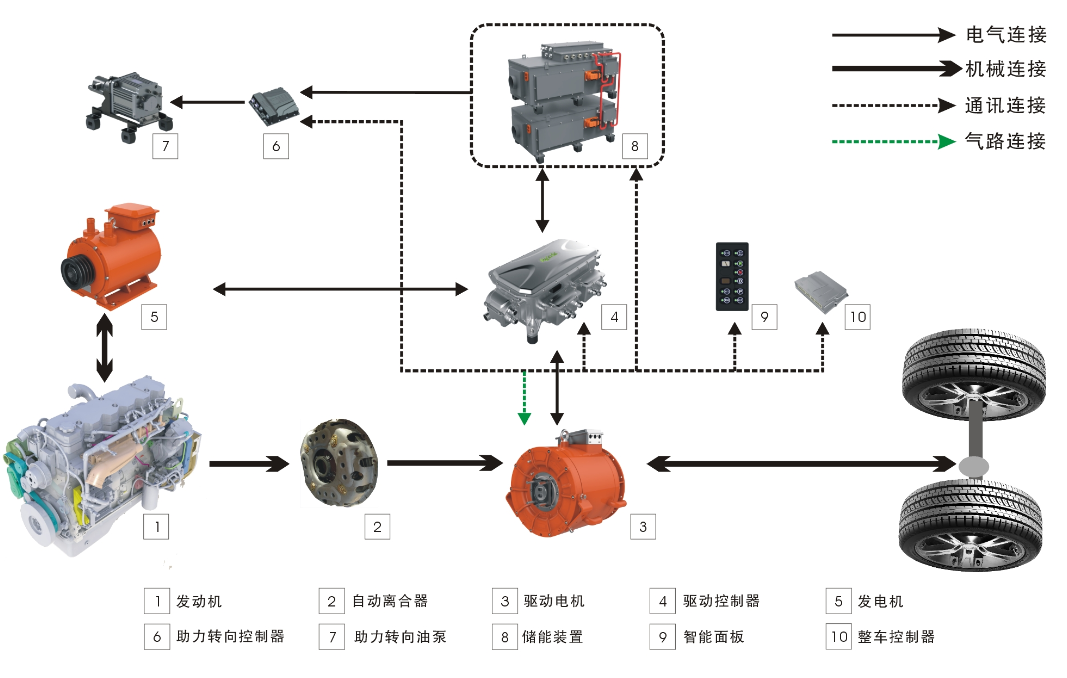 电气连接
机械连接
通讯连接
气路连接

7
6
8
5
4
9
10
1
2
3

1 发动机
2 自动离合器
3 驱动电机
4 驱动控制器
5 发电机
6 助力转向控制器
7 助力转向油泵
8 储能装置
9 智能面板
10 整车控制器