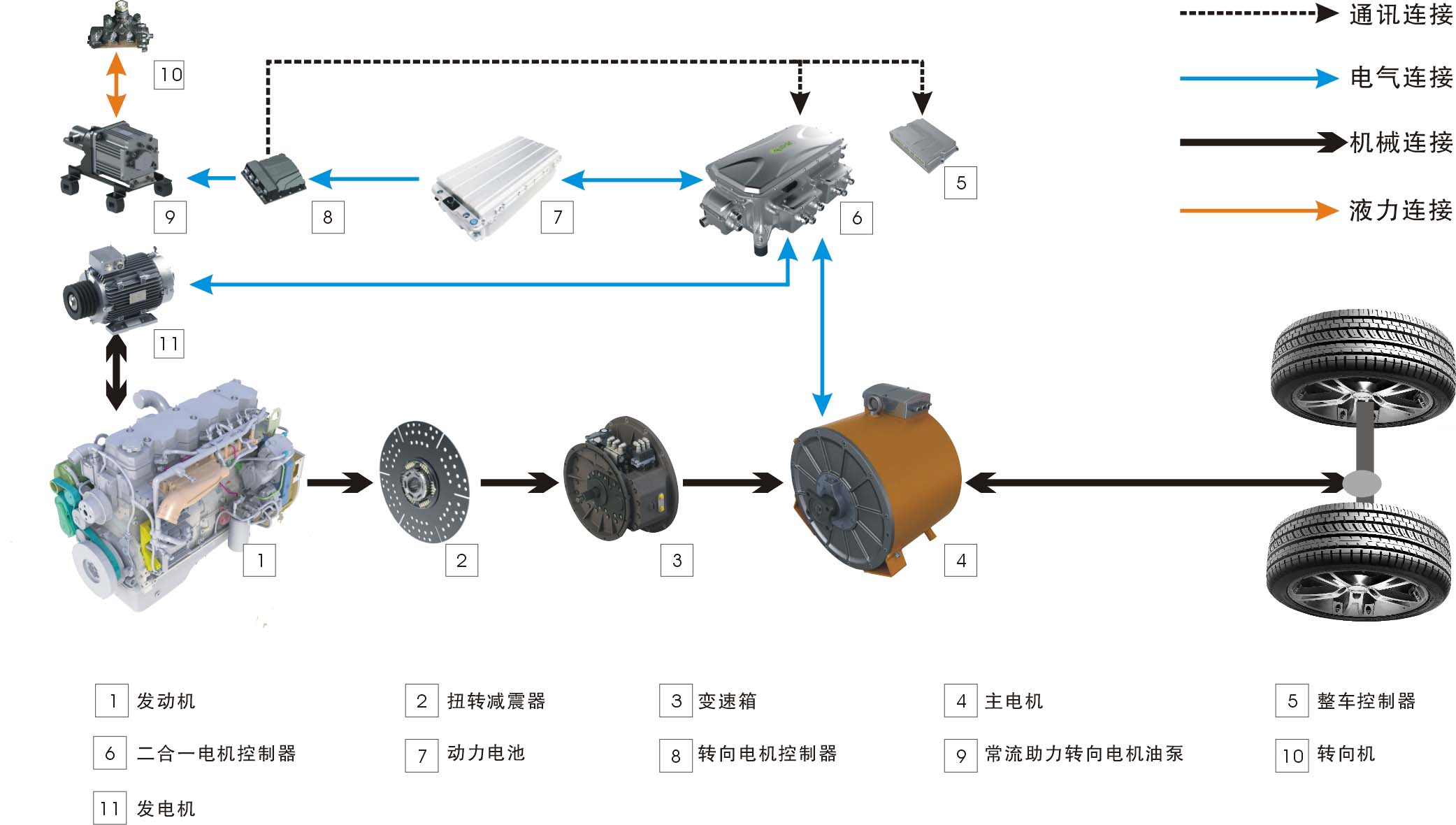 通讯连接

电气连接

机械连接

液力连接

10

9

8

7

6

5

11

1

2

3

4

1 发动机

2 扭转减震器

3 变速箱

4 主电机

5 整车控制器

6 二合一电机控制器

7 动力电池

8 转向电机控制器

9 常流助力转向电机油泵

10 转向机

11 发电机