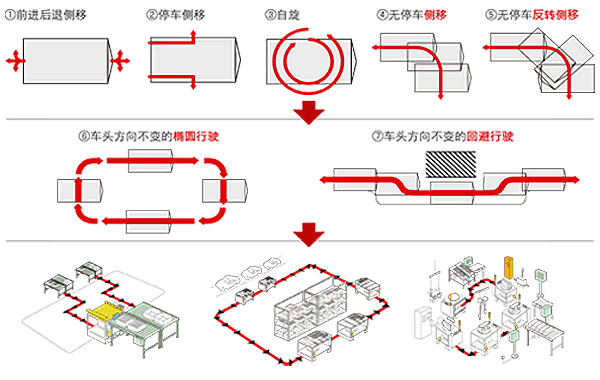 ①前进后退侧移　②停车侧移　③自旋　④无停车侧移　⑤无停车反转侧移

⑥车头方向不变的椭圆行驶　⑦车头方向不变的回避行驶