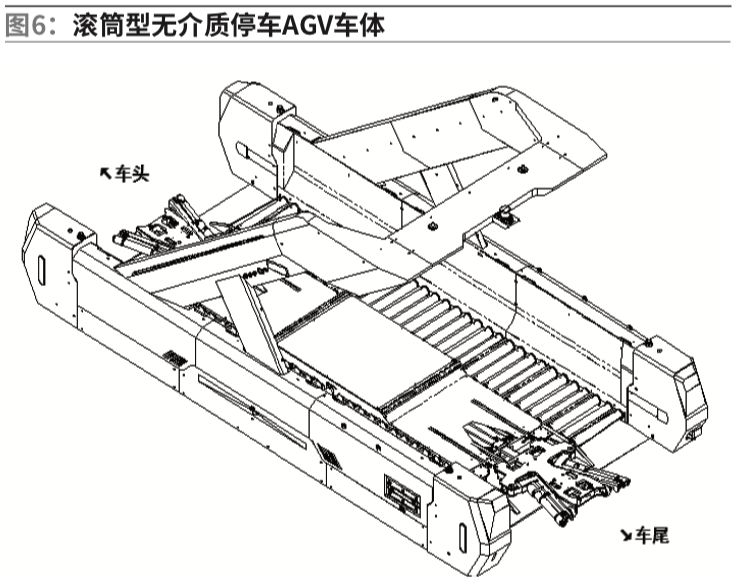 图6：滚筒型无介质停车AGV车体

↖车头

↘车尾