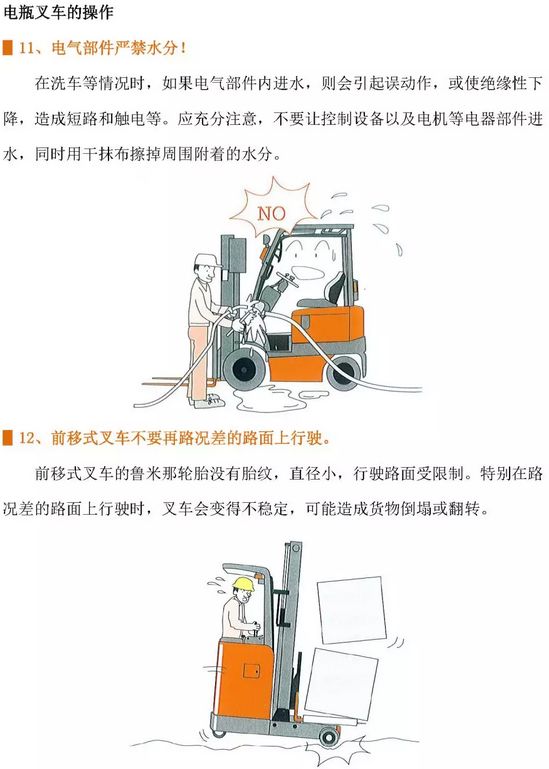 电瓶叉车的操作

11、电气部件严禁水分！

在洗车等情况时，如果电气部件内进水，则会引起误动作，或使绝缘性下降，造成短路和触电等。应充分注意，不要让控制设备以及电机等电器部件进水，同时用干抹布擦掉周围附着的水分。

NO

12、前移式叉车不要再路况差的路面上行驶。

前移式叉车的鲁米那轮胎没有胎纹，直径小，行驶路面受限制。特别在路况差的路面上行驶时，叉车会变得不稳定，可能造成货物倒塌或翻转。